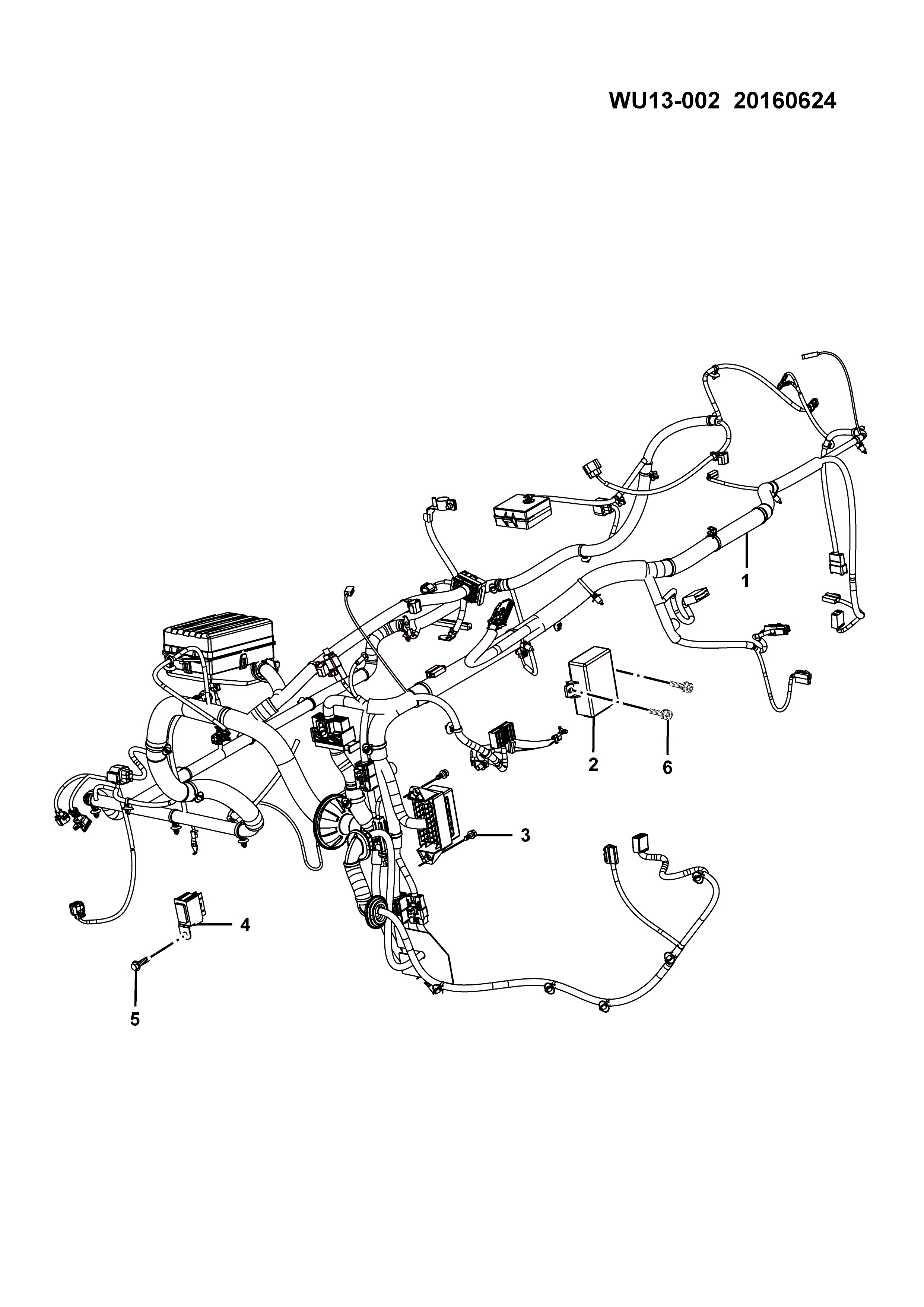 WU13-002 20160624

1

2

6

3

4

5