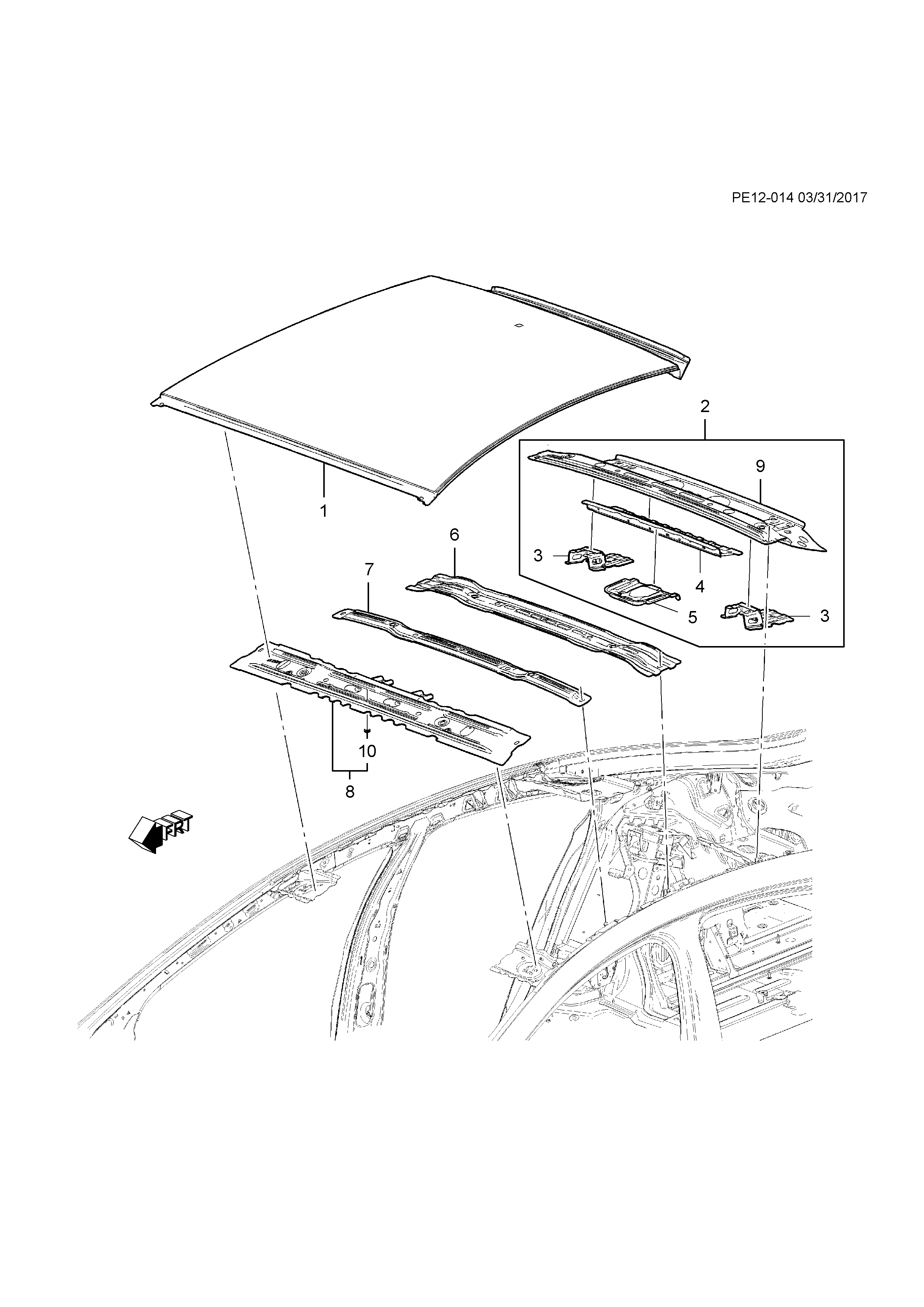 PE12-014 03/31/2017

2

9

1

6

3

4

7

5

3

10

8

FRT