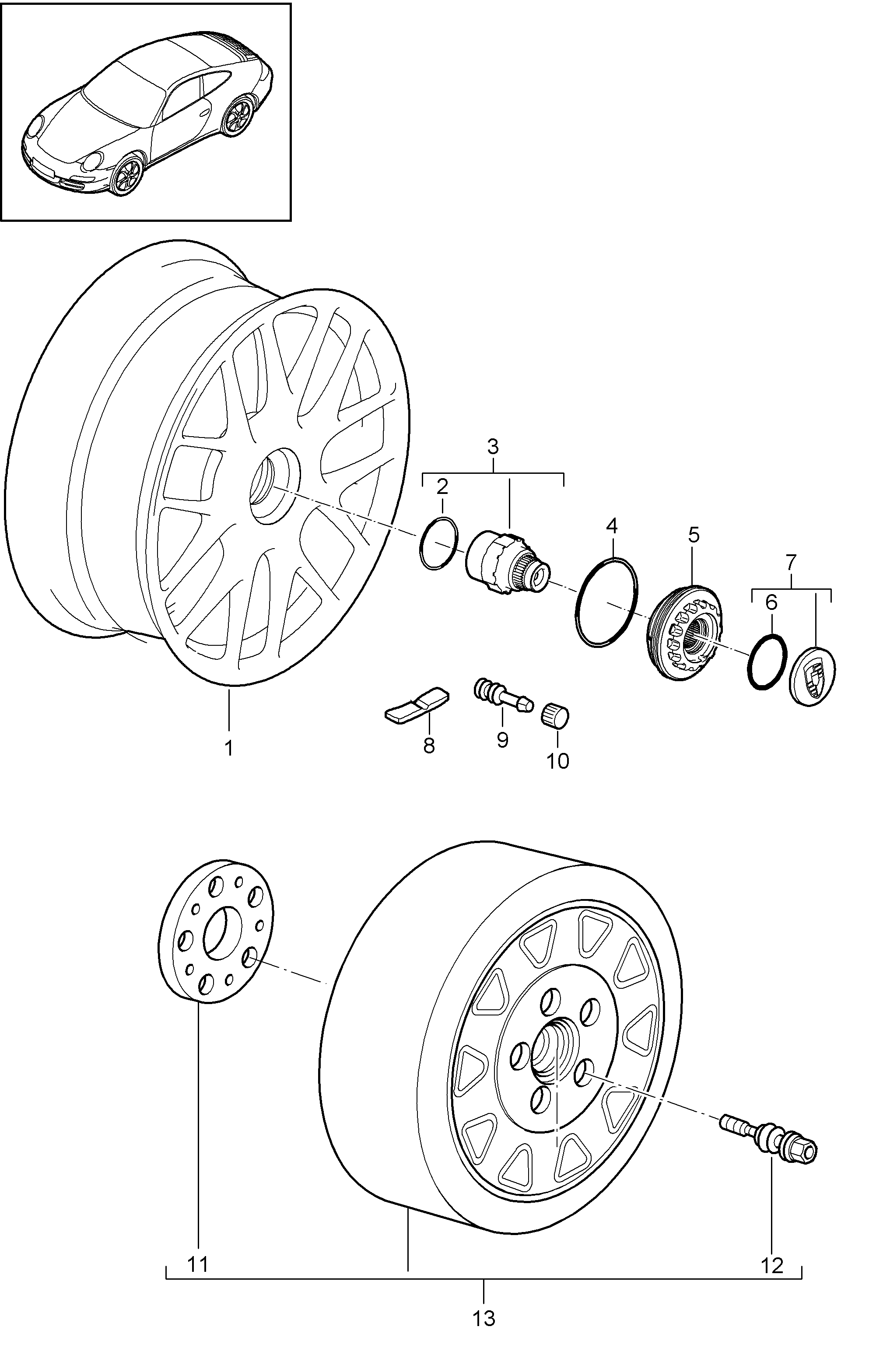 3
2
4
5
7
6
1
8
9
10
11
12
13