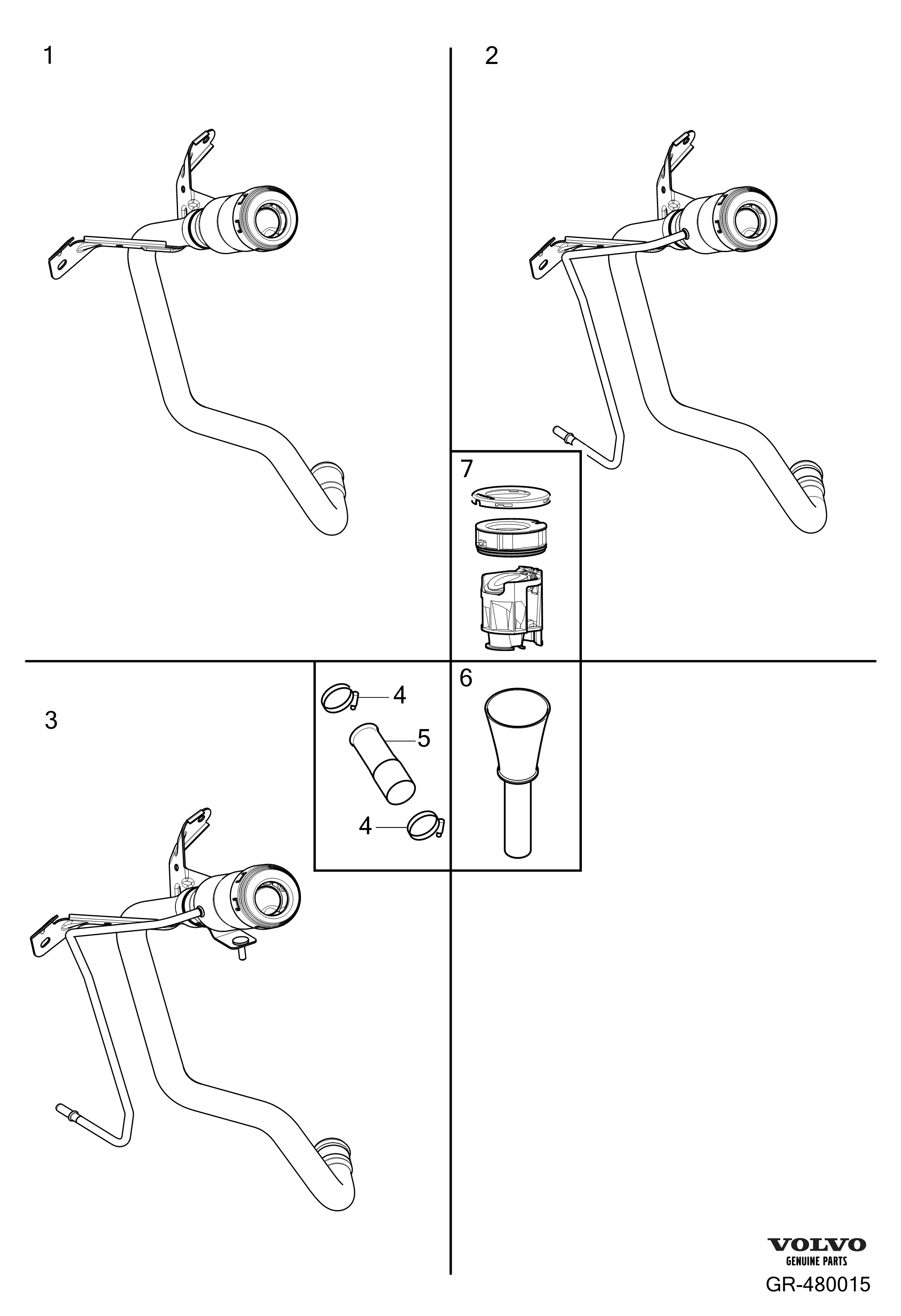 1

2

7

3

4

5

4

6

VOLVO
GENUINE PARTS
GR-480015