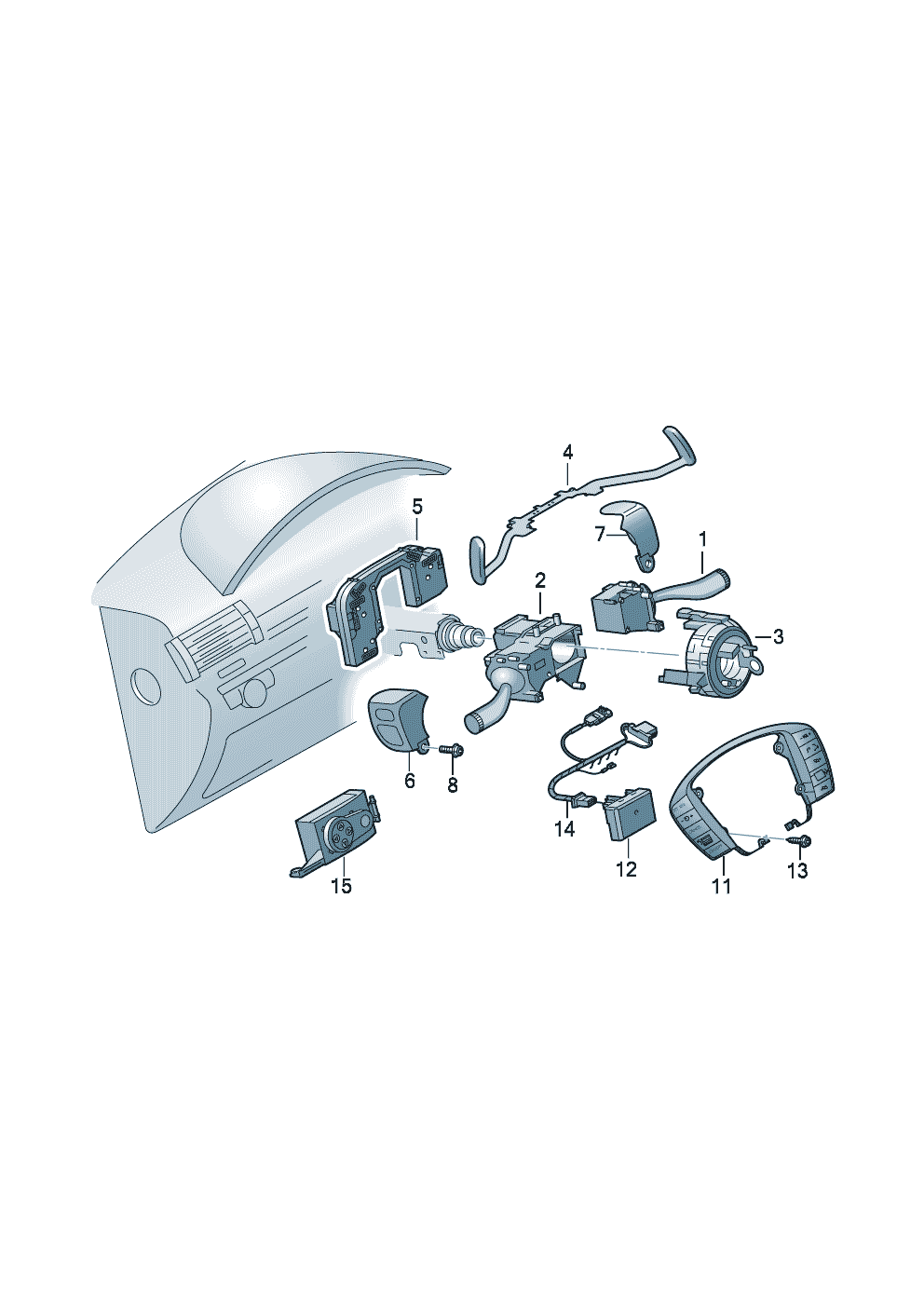 4
5
7
1
2
3
6
8
14
12
11
13
15