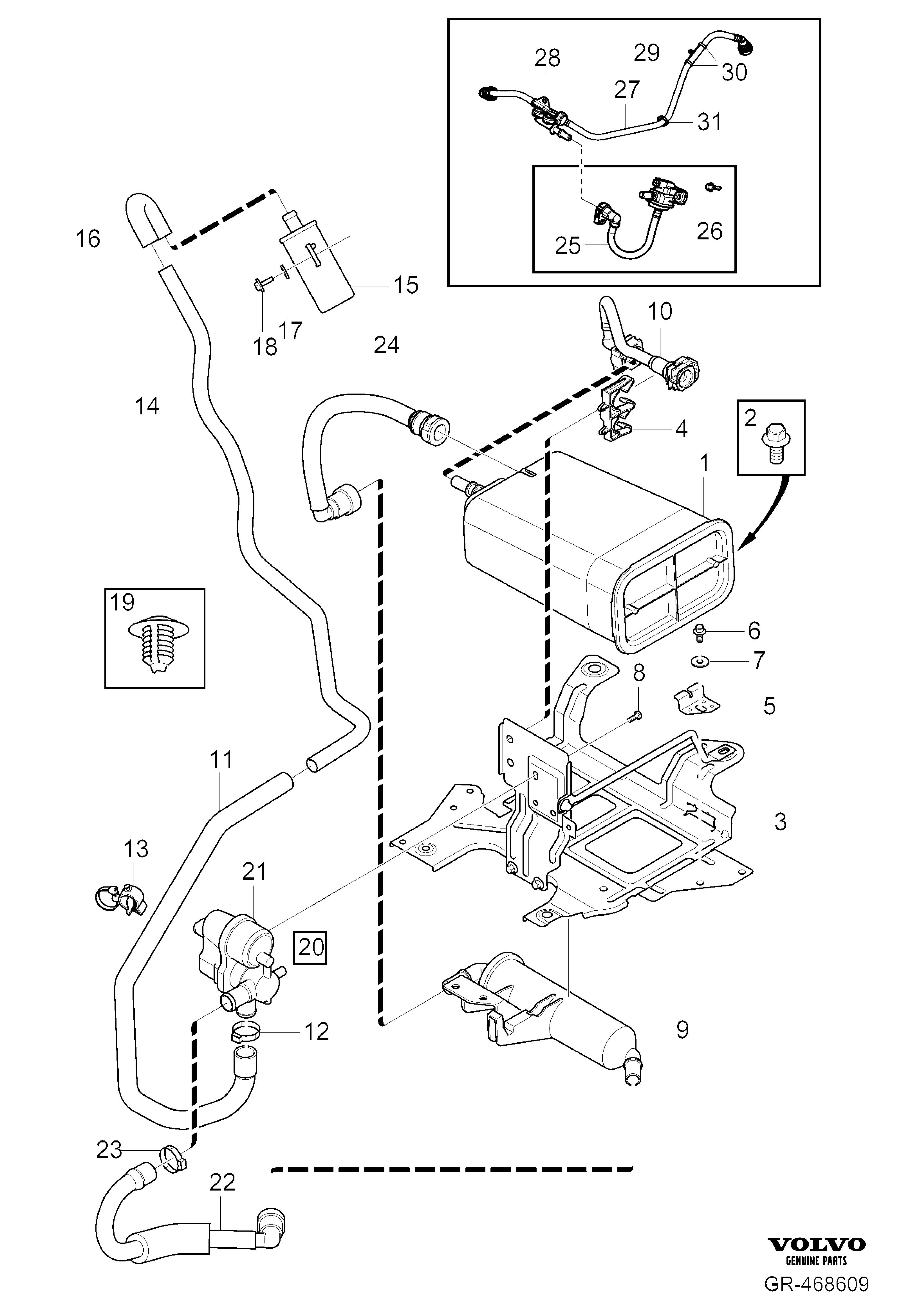 28
29
30
27
31
25
26
16
15
18
17
10
24
14
4
2
1
19
6
7
8
5
11
3
13
21
20
12
9
23
22
VOLVO
GENUINE PARTS
GR-468609