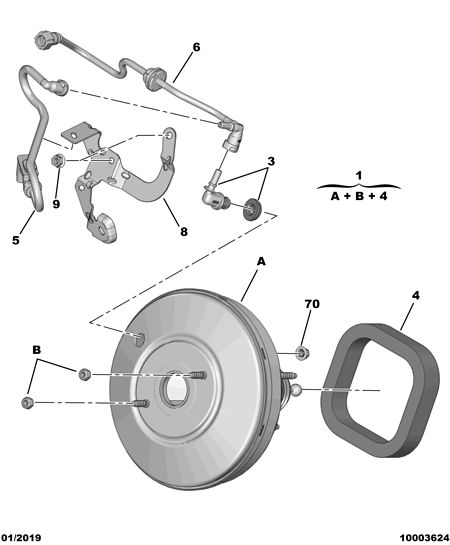 6

3

1

A + B + 4

9

5

8

A

70

4

B

01/2019

10003624