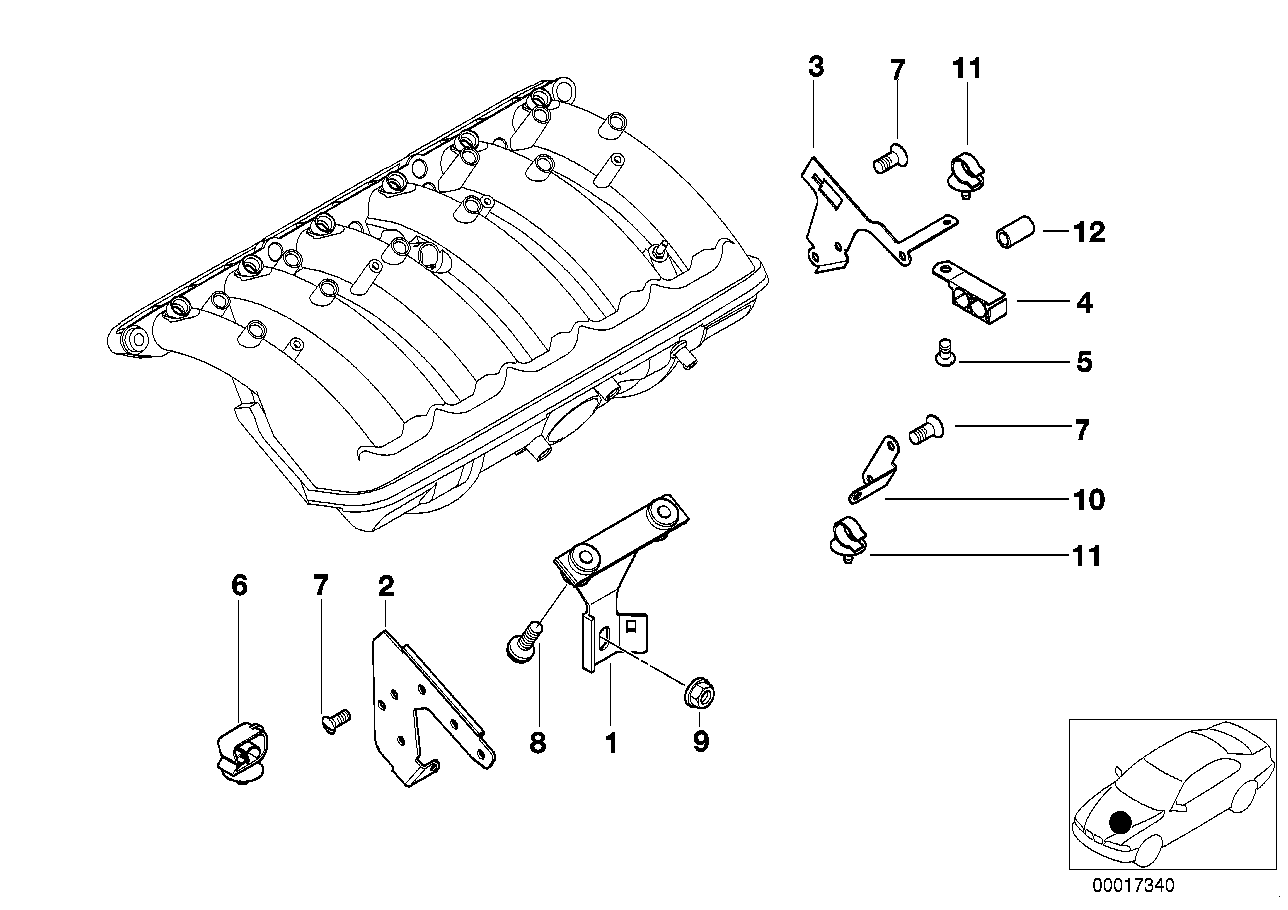 3
7
11
12
4
5
7
10
11
6
7
2
8
1
9
00017340