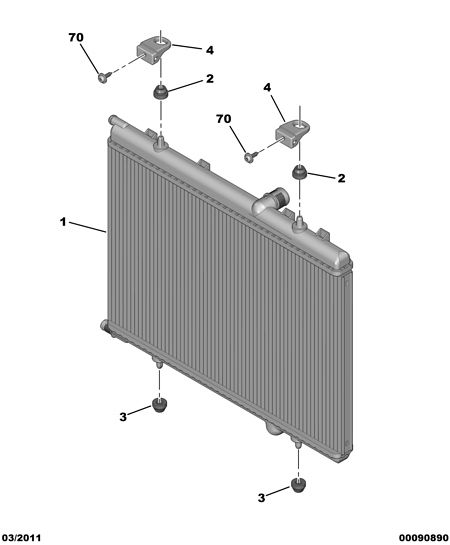 70
4
2
4
70
2
1
3
3
03/2011
00090890