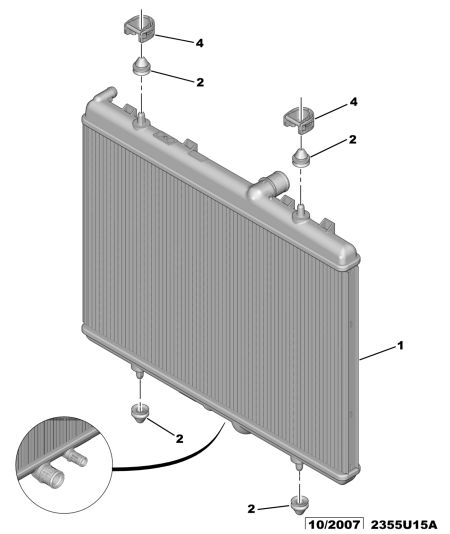 4
2
4
2
1
2
2
10/2007 2355U15A