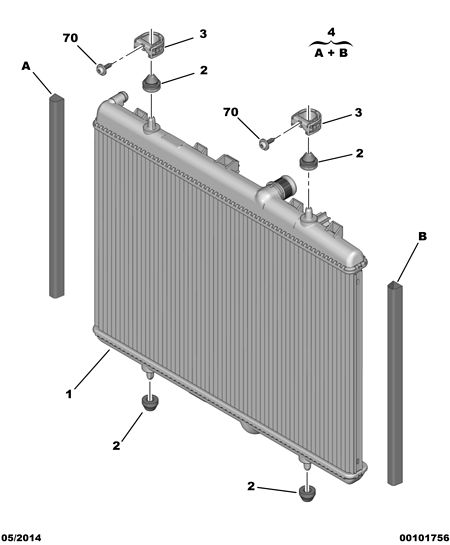 70

3

4
A + B

A

2

70

3

2

B

1

2

2

05/2014

00101756