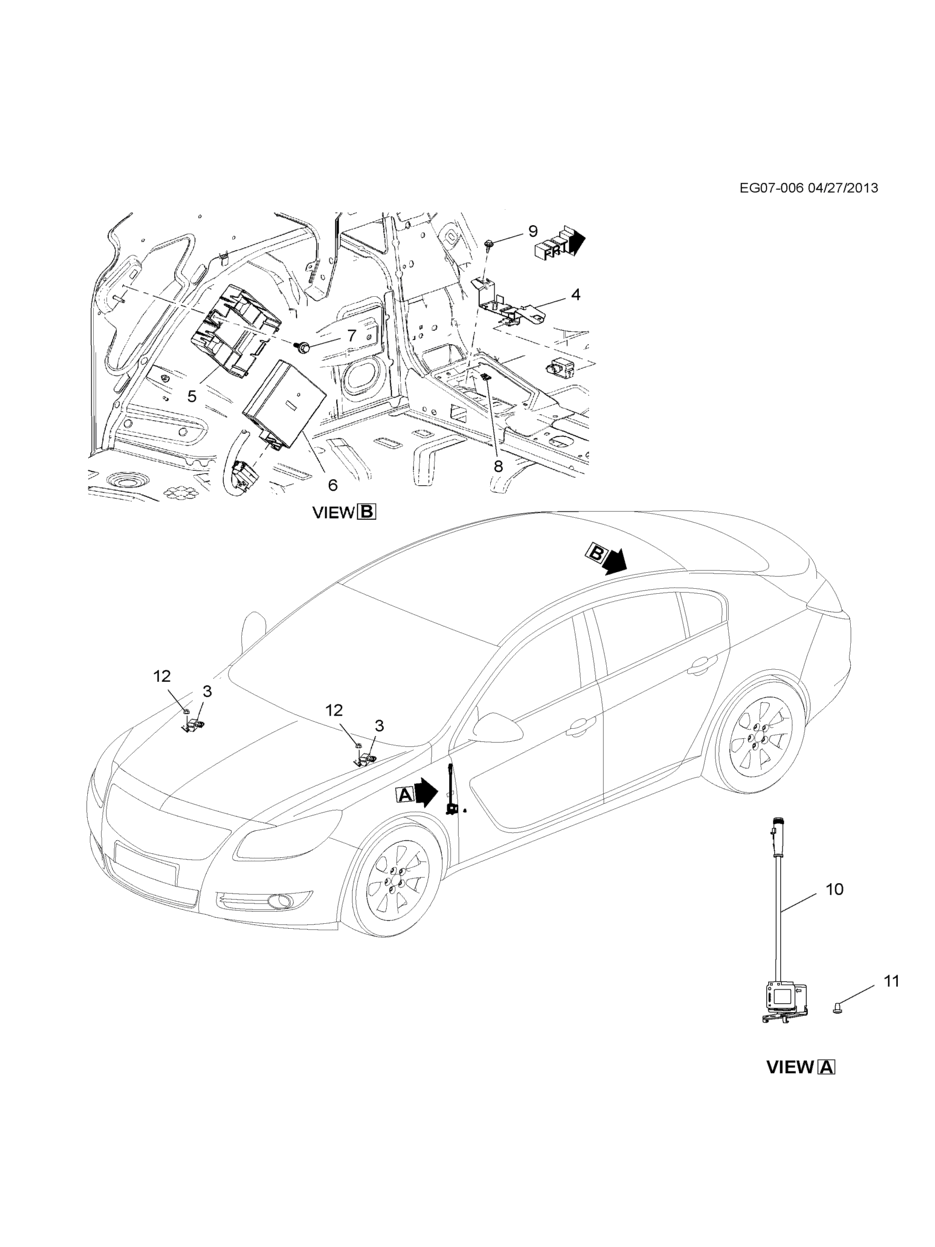 EG07-006 04/27/2013

9
FRT
4
7
5
8
6
VIEW B

B

12
3
12
3
A

10
11

VIEW A