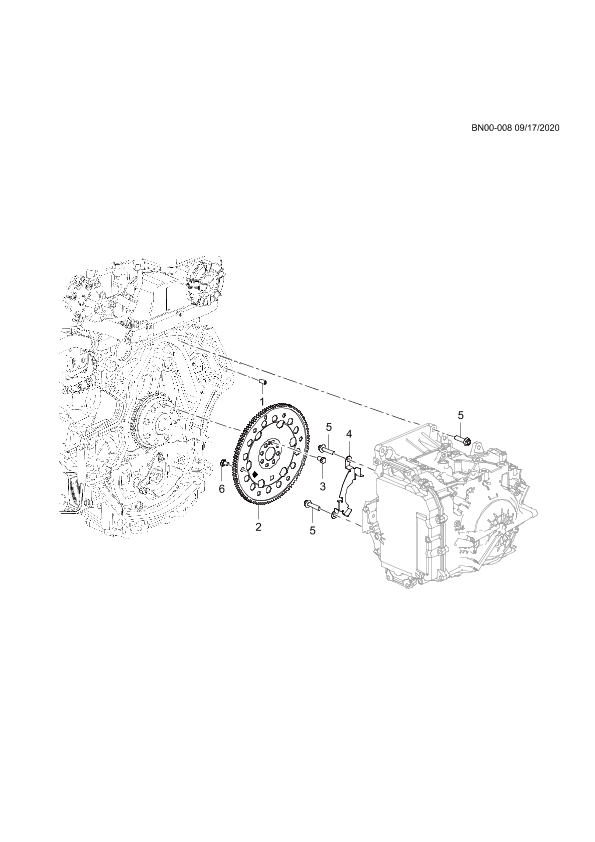 BN00-008 09/17/2020

1
5
4
5
6
3
2
5