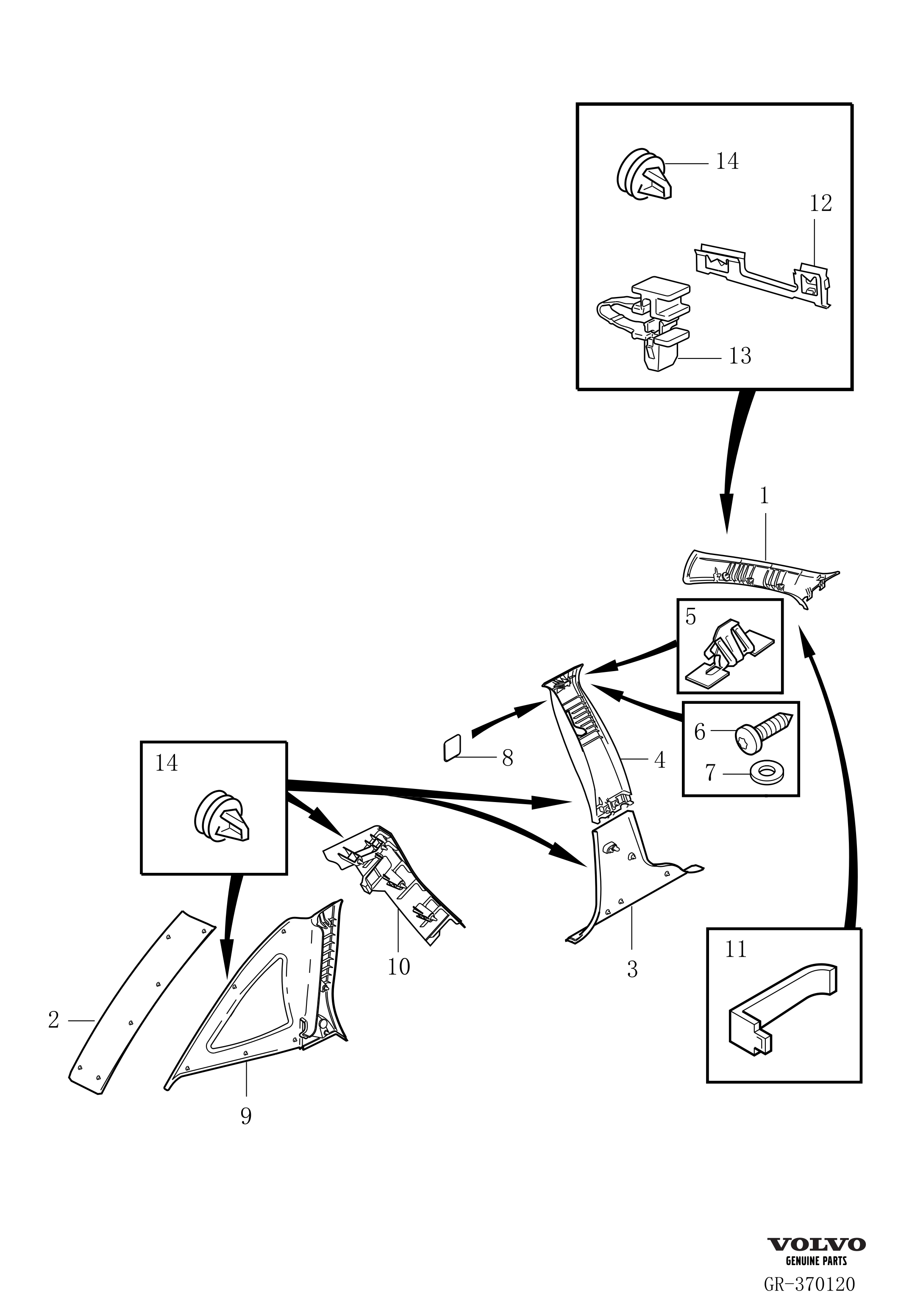 14

12

13

1

5

6

7

8

4

14

10

3

11

2

9

VOLVO
GENUINE PARTS
GR-370120