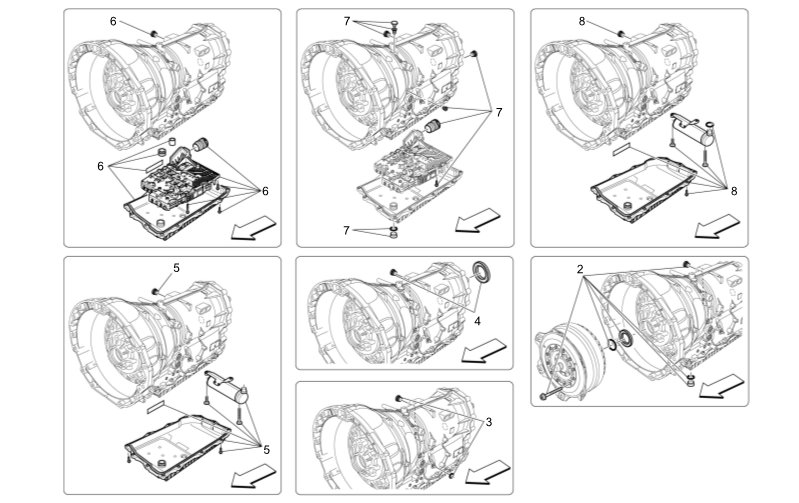 6
6
6
7
7
7
8
8
5
5
4
3
2