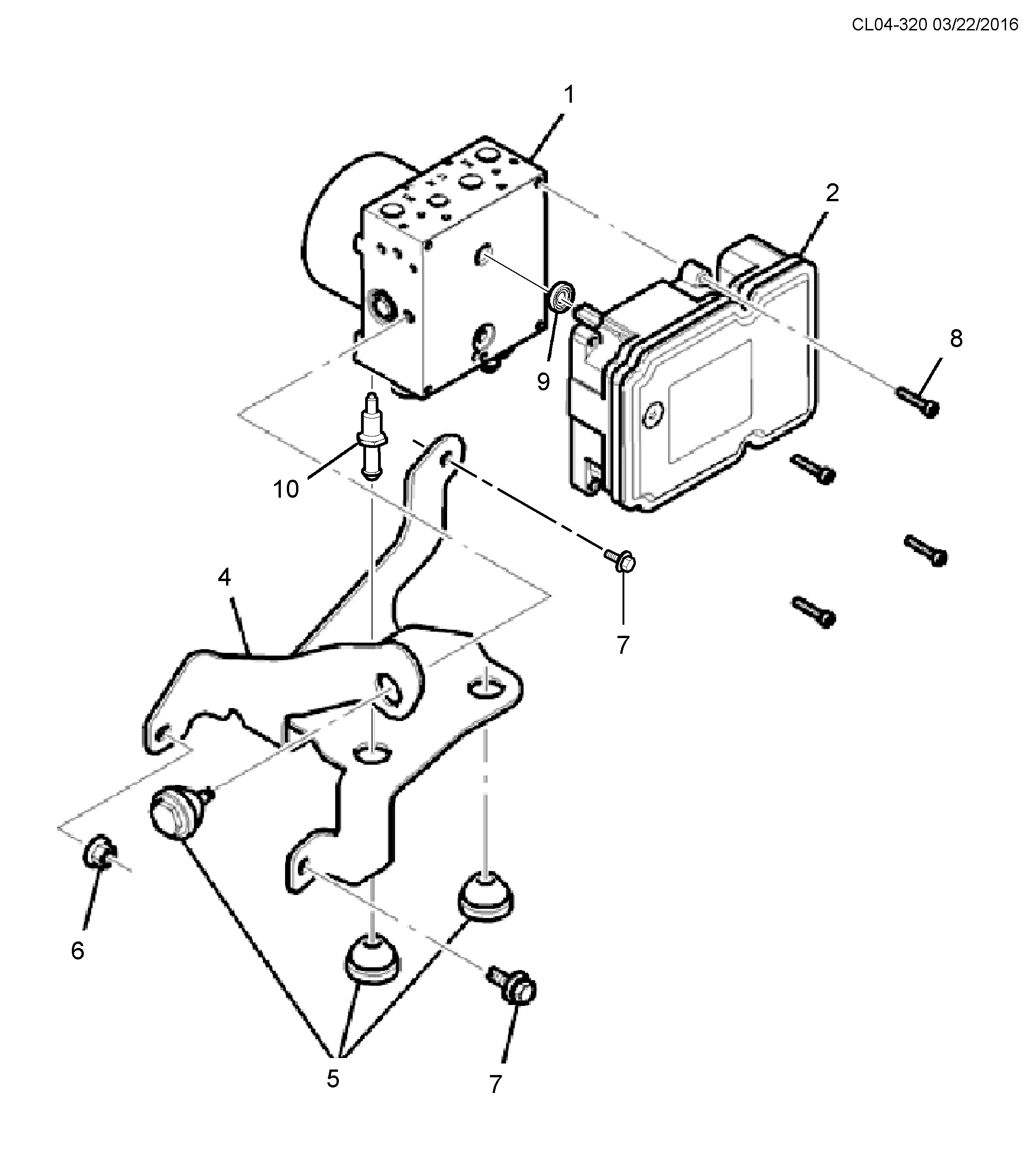 CL04-320 03/22/2016

1

2

8

9

10

7

4

6

5

7