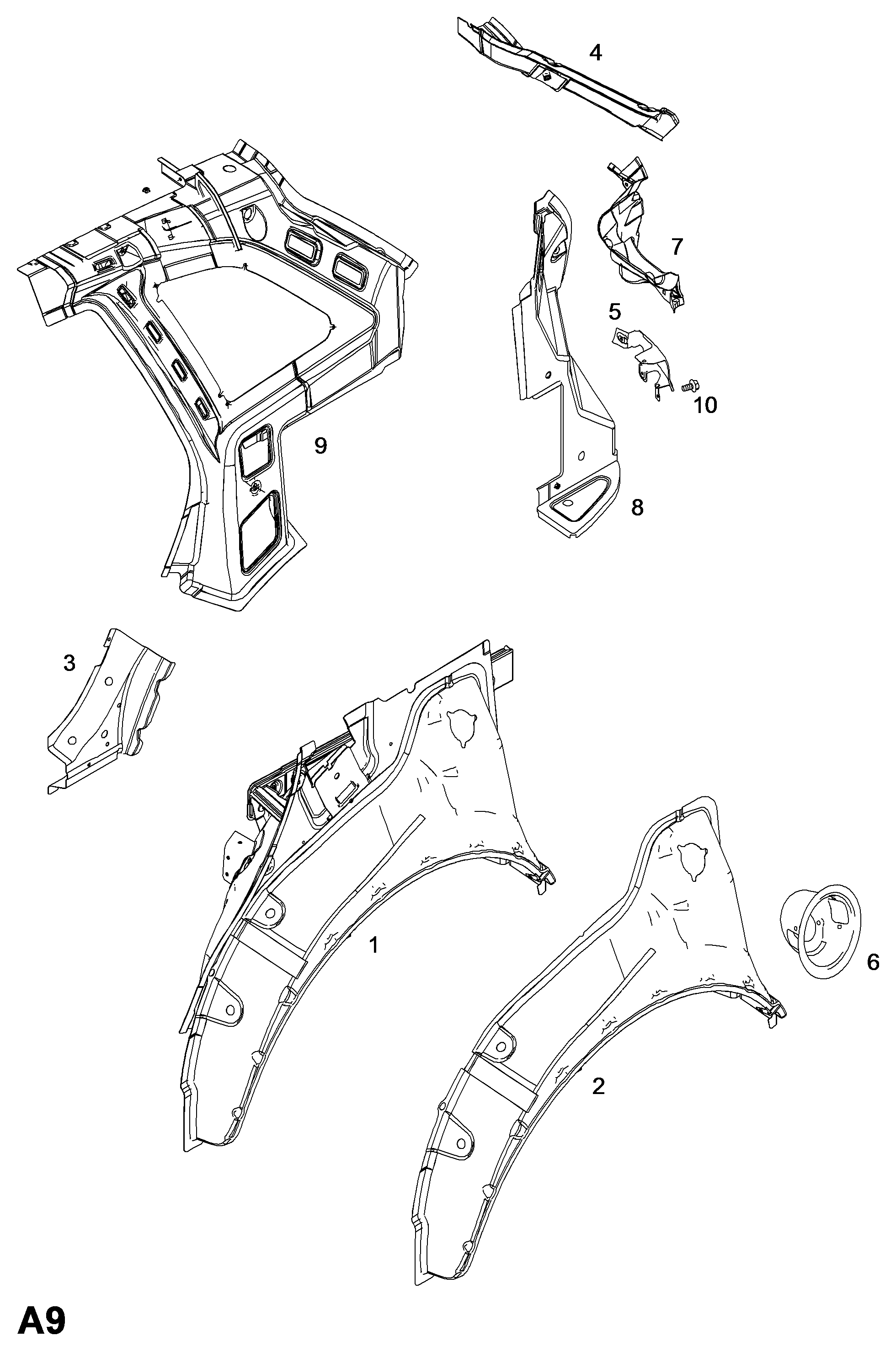 4

7

5

10

9

8

3

1

6

2

A9