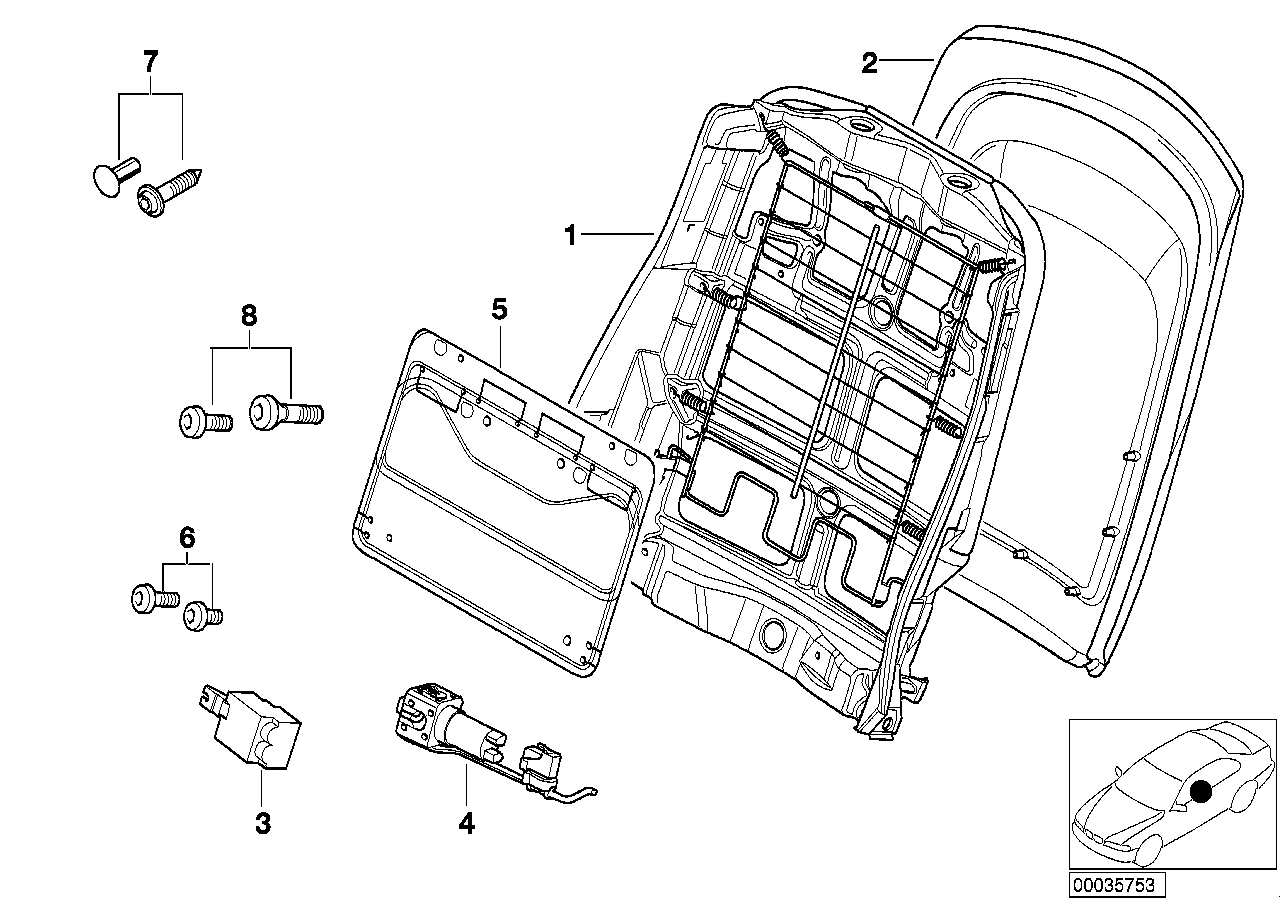 7
2
1
8
5
6
3
4
00035753