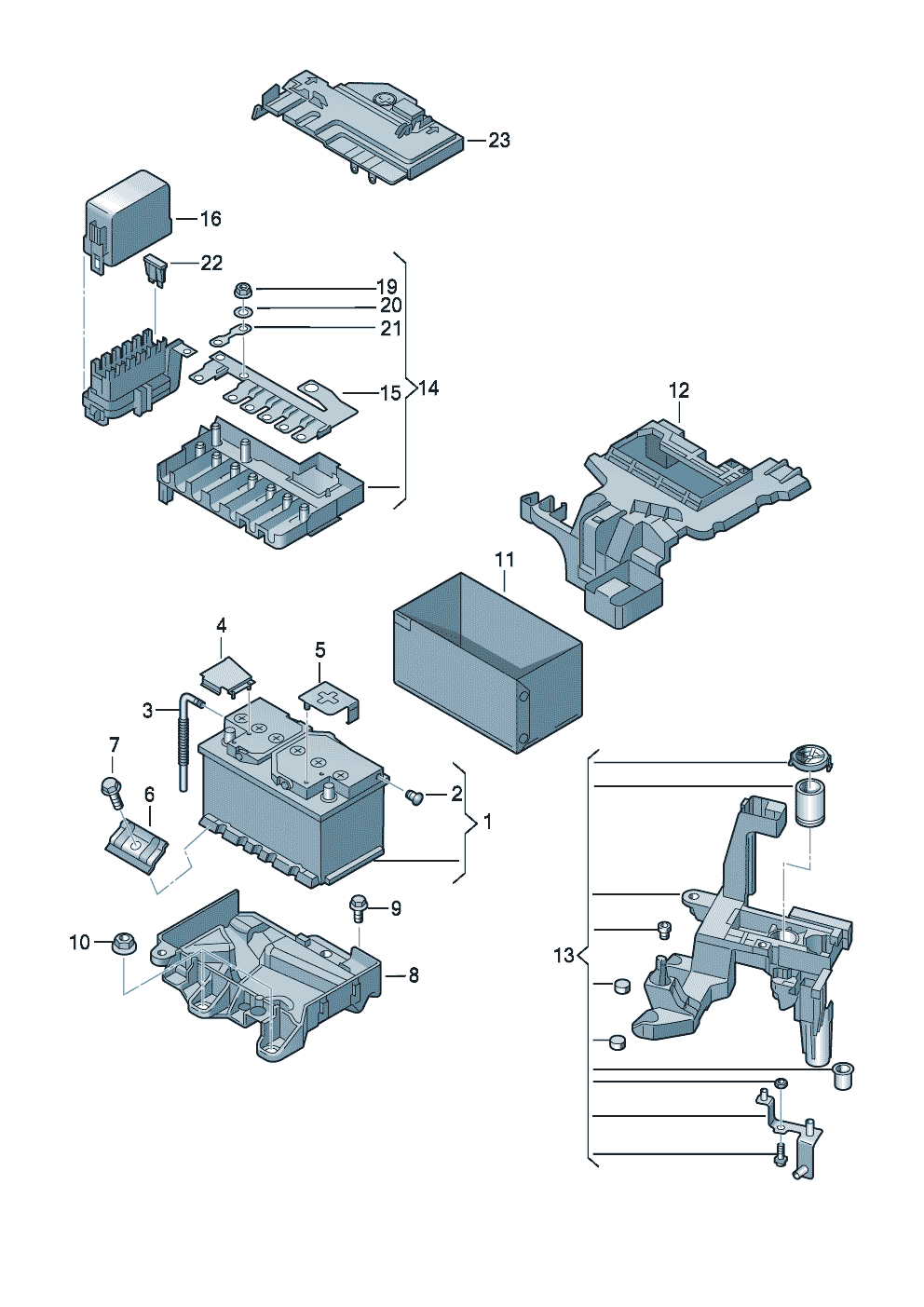 23
16
22
19
20
21
15
14
12
11
4
5
3
7
6
2
1
9
10
8
13