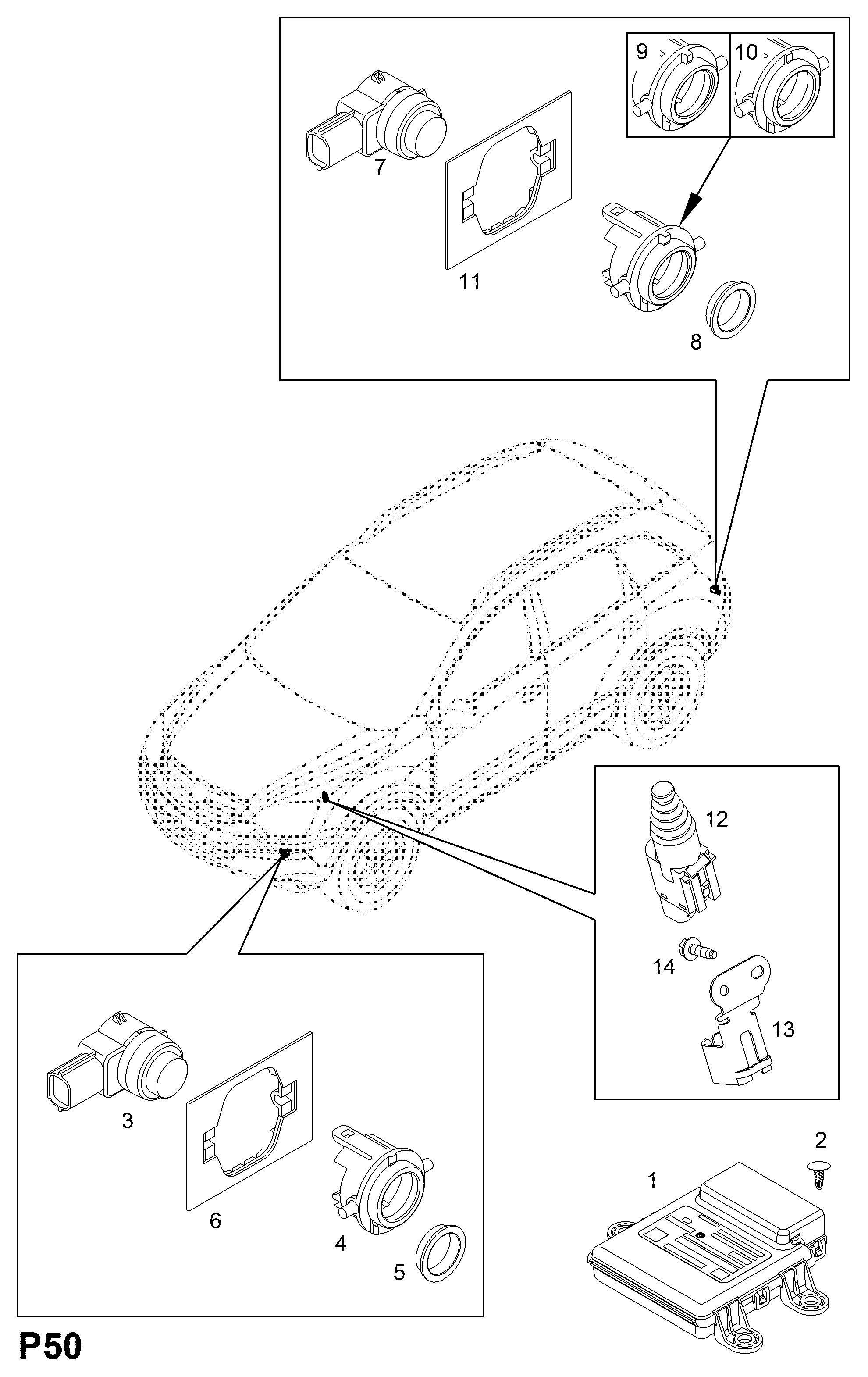 9
10
7
11
8
12
14
13
3
6
4
5
2
1
P50