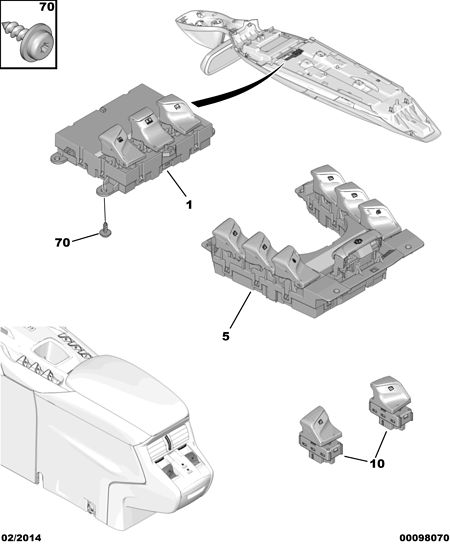 70

1

70

5

10

02/2014

00098070