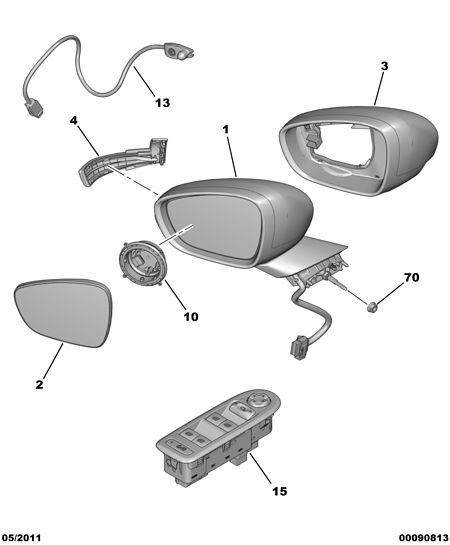 13

3

4

1

70

10

2

15

05/2011

00090813