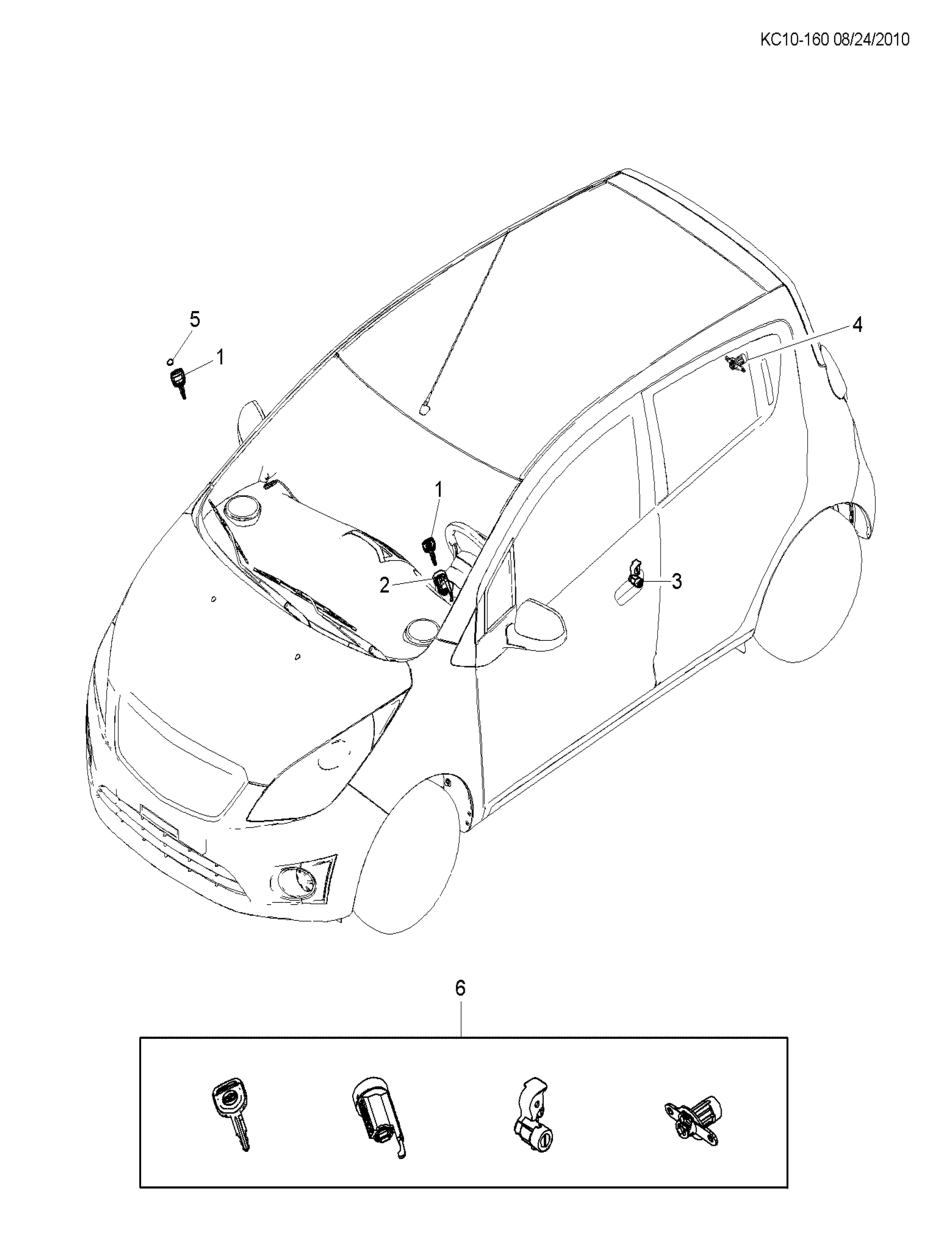 KC10-160 08/24/2010

5
1
4
1
2
3

6