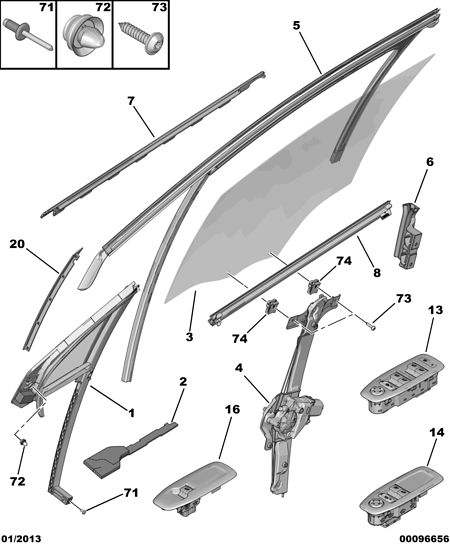 71
72
73
5
7
6
20
74
8
73
3
74
13
4
2
1
16
14
72
71
01/2013
00096656