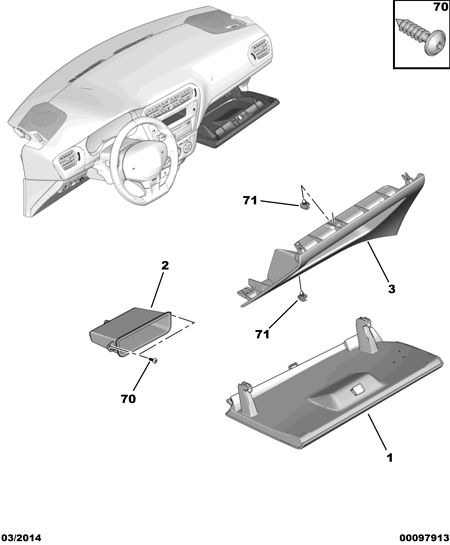 70

71

2

3

71

70

1

03/2014

00097913