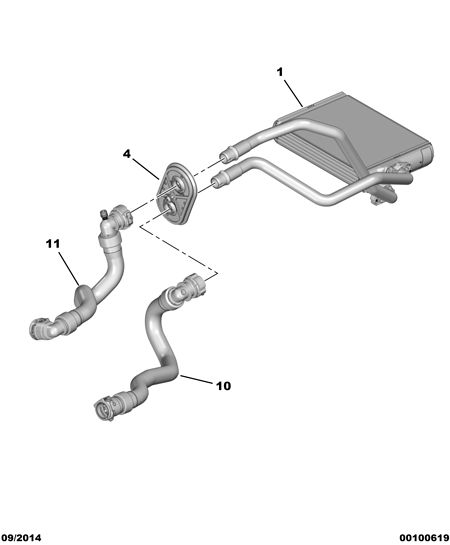 1
4
11
10
09/2014
00100619