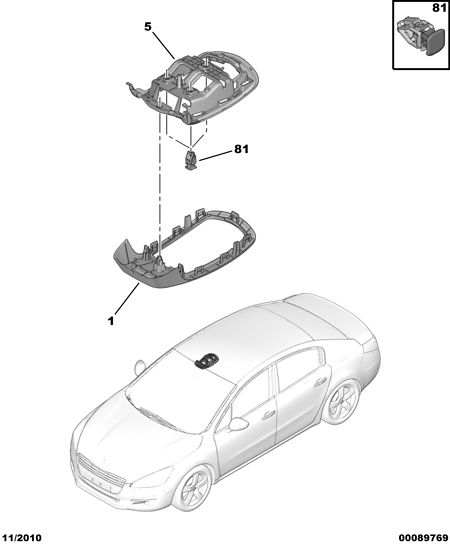 81

5

81

1

11/2010

00089769