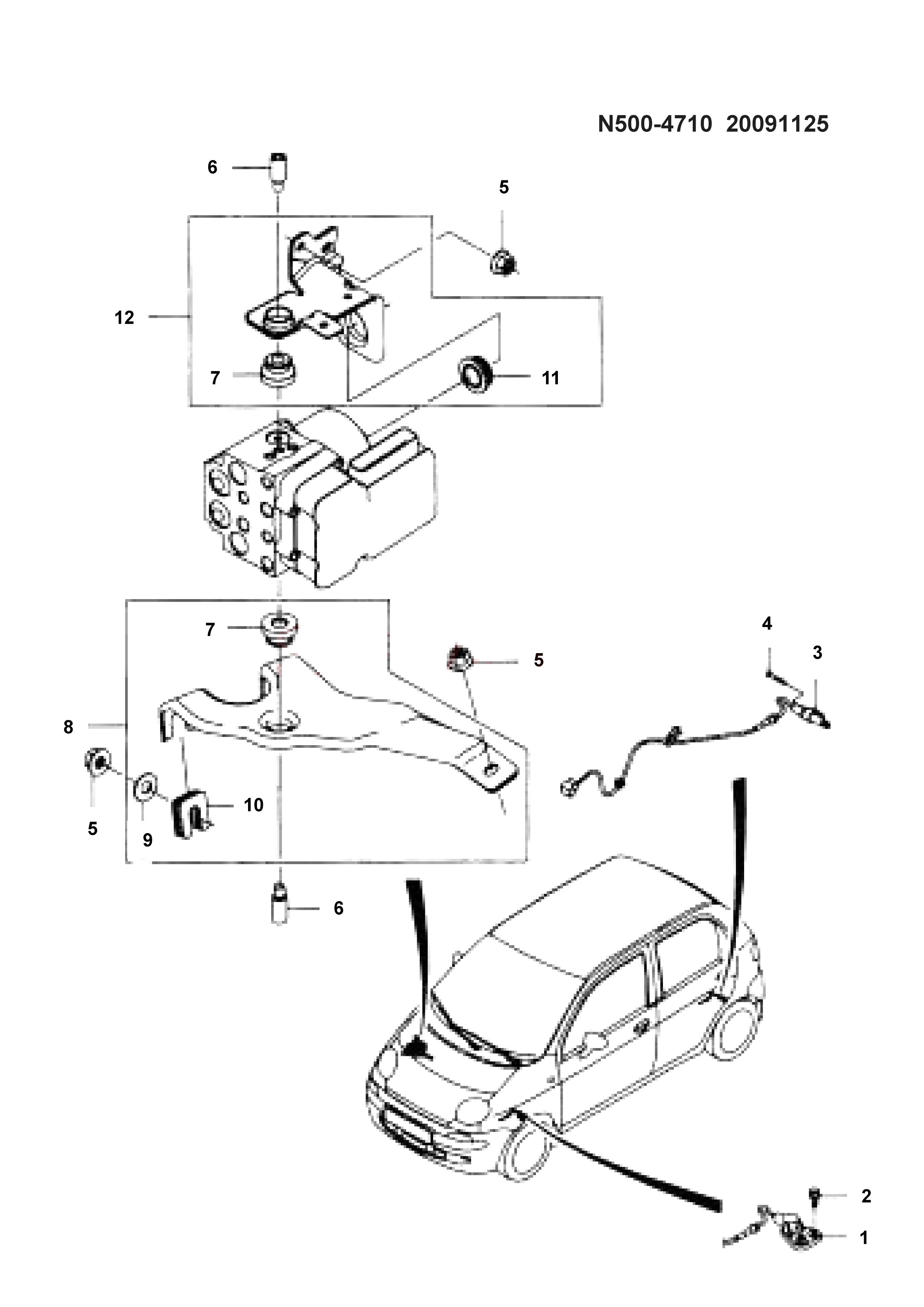 N500-4710 20091125

6
5
12
7
11
7
5
4
3
8
5
9
10
6
2
1