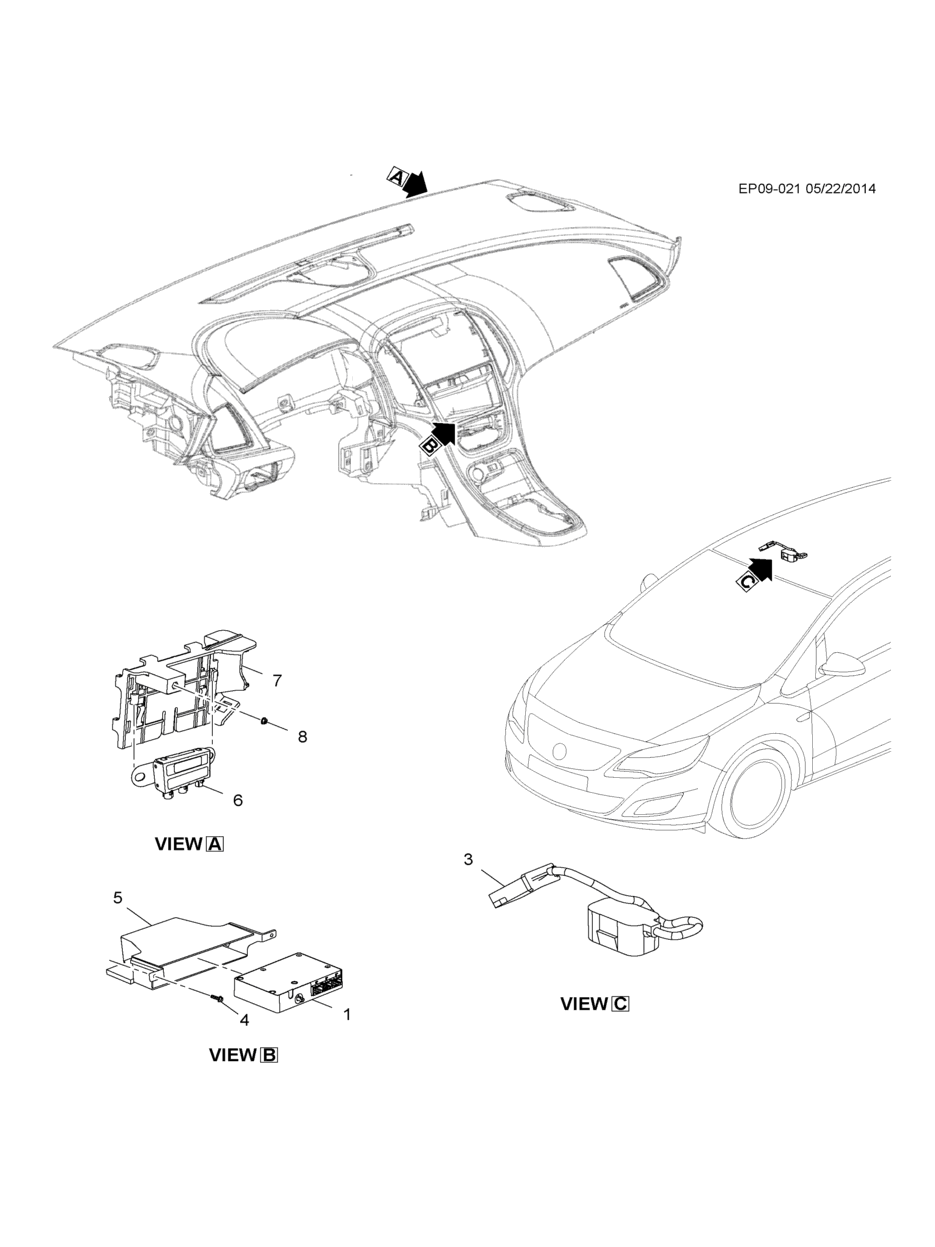 A

EP09-021 05/22/2014

B

C

7

8

6

VIEW A

3

5

4

1

VIEW C

VIEW B