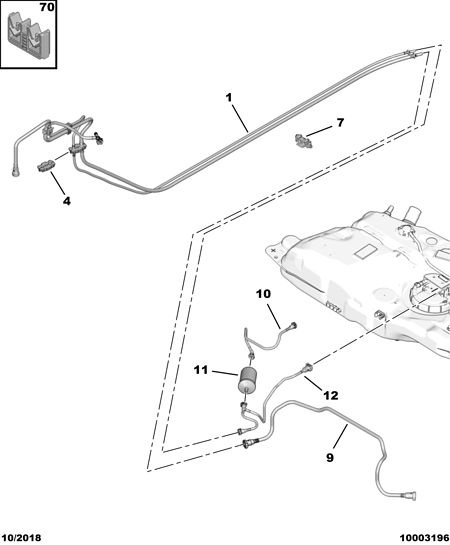 70

1

7

4

10

11

12

9

10/2018

10003196