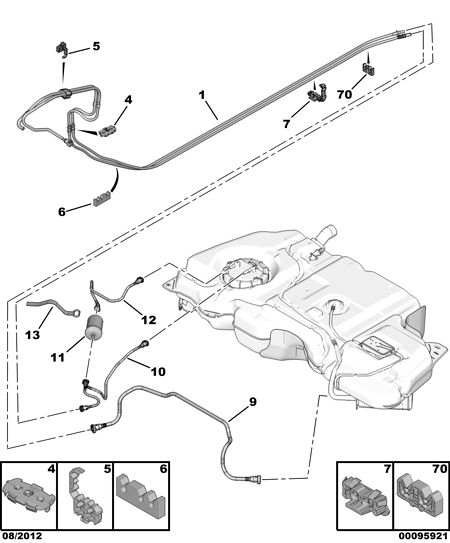 5
4
1
70
7
6
12
13
11
10
9
4
5
6
7
70
08/2012
00095921