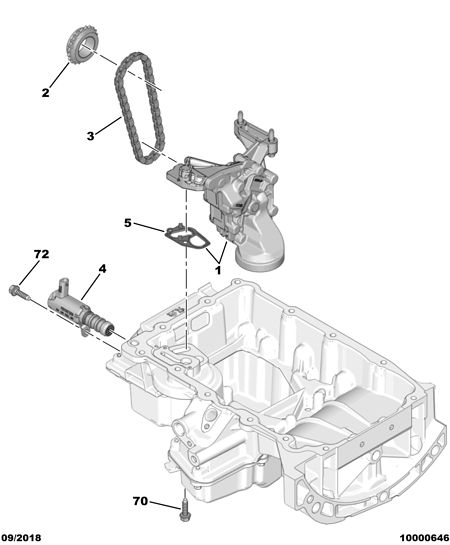 2

3

5

1

72

4

70

09/2018

10000646