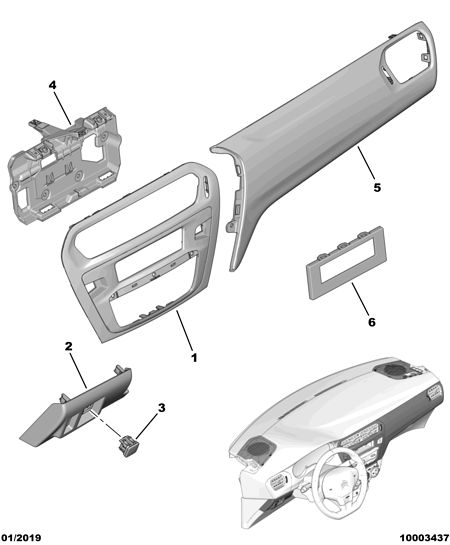 4

5

6

1

2

3

01/2019

10003437