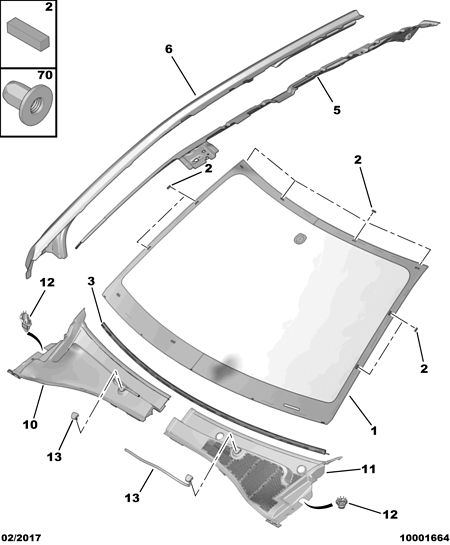 2

70

6

5

2

2

12

3

2

10

1

13

11

13

12

02/2017

10001664