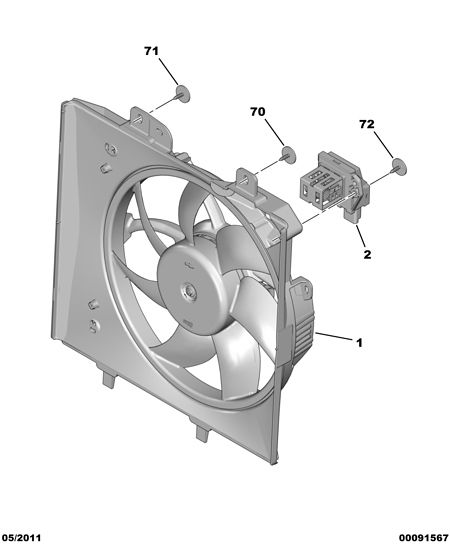 71

70

72

2

1

05/2011

00091567