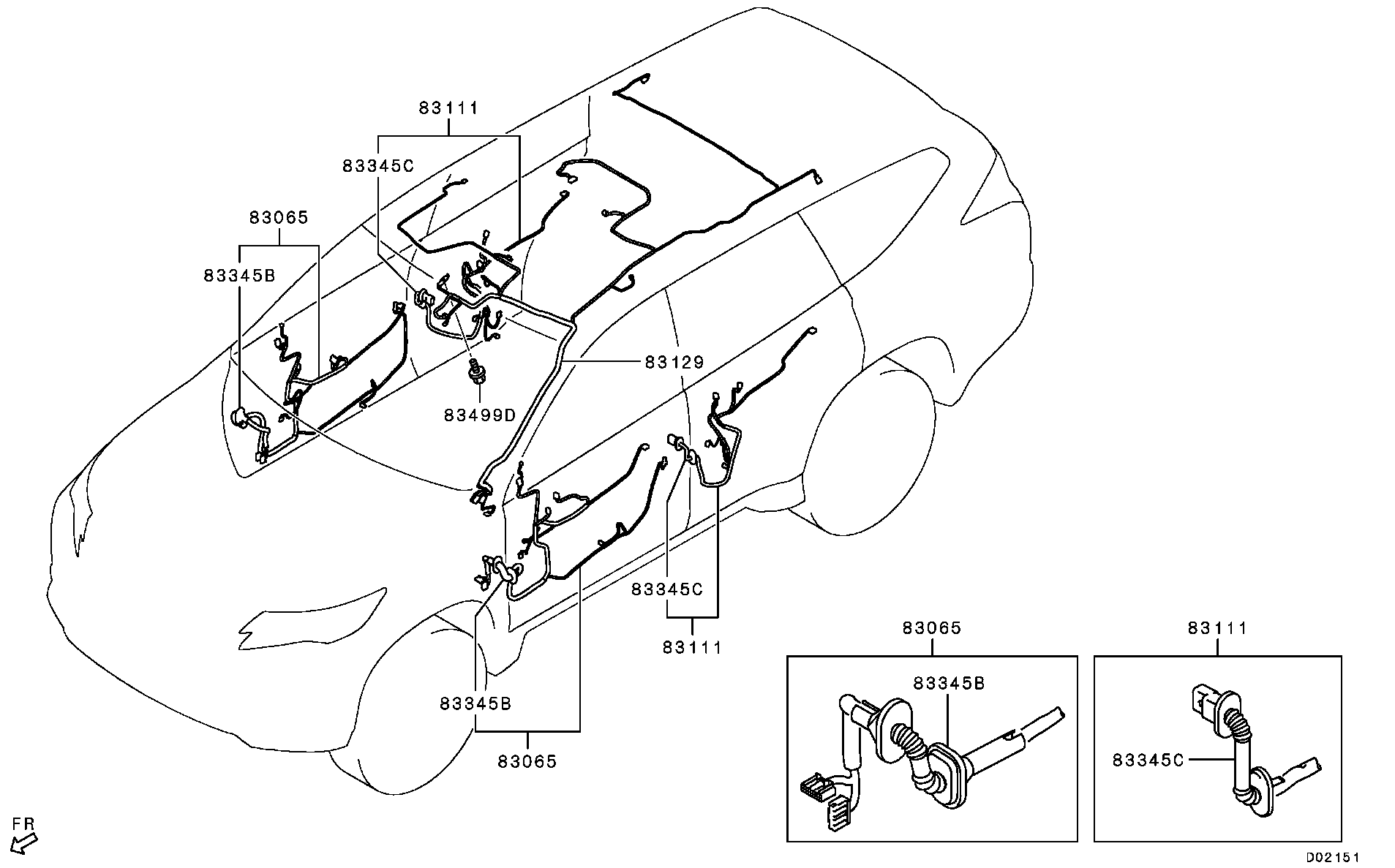 83111
83345C
83065
83345B
83129
83499D
83345C
83111
83345B
83065
83065
83345B
83111
83345C
FR
D02151