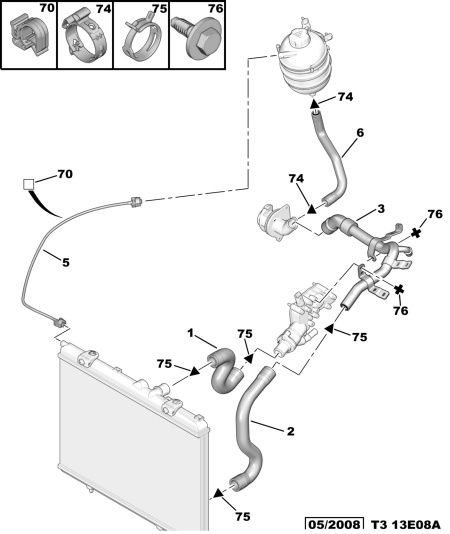 70 74 75 76

74

6

70

74

3

76

5

76

1

75

75

75

2

75

05/2008 T3 13E08A