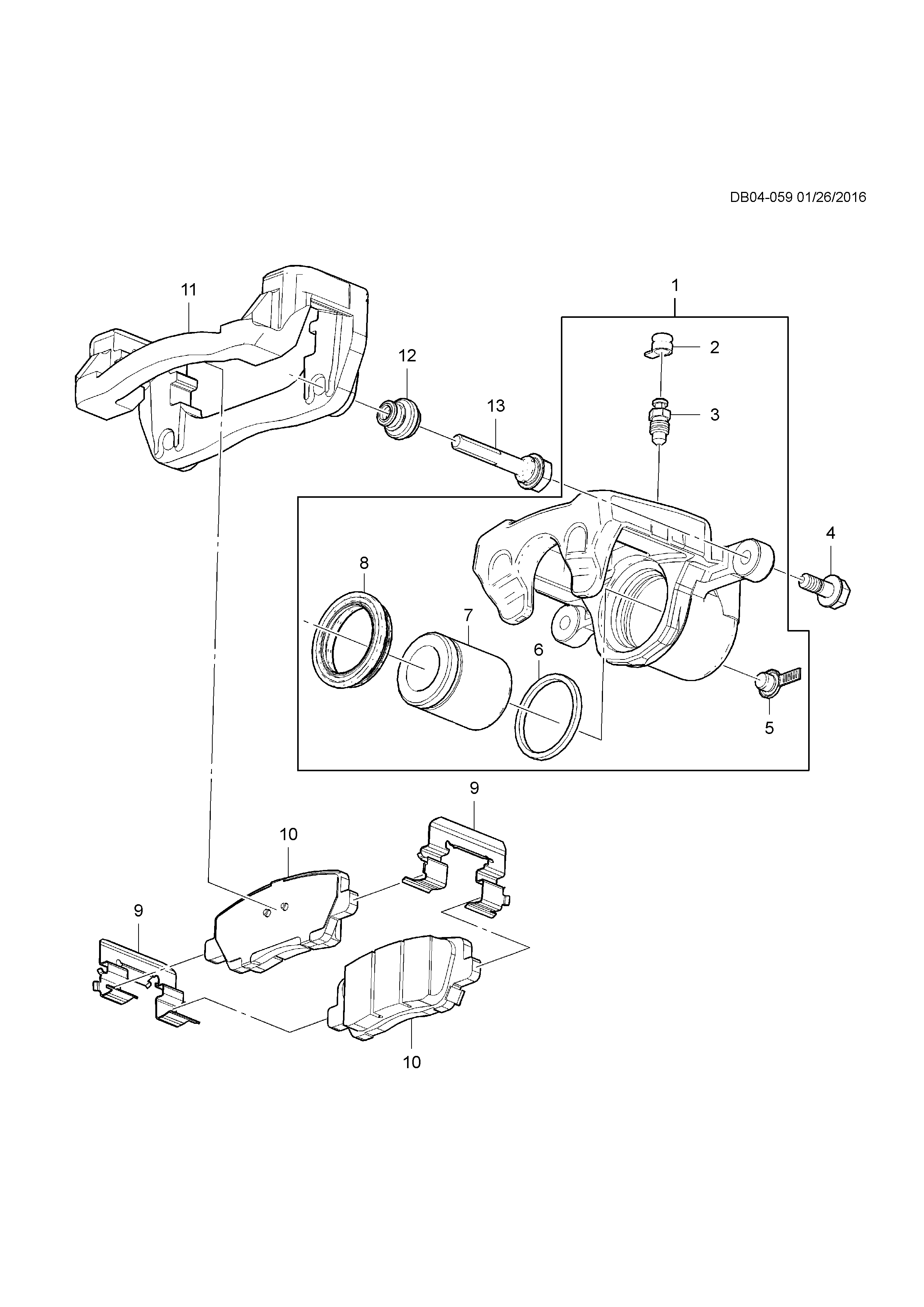 DB04-059 01/26/2016

11

1

2

12

3

13

4

8

7

6

5

9

10

9

10