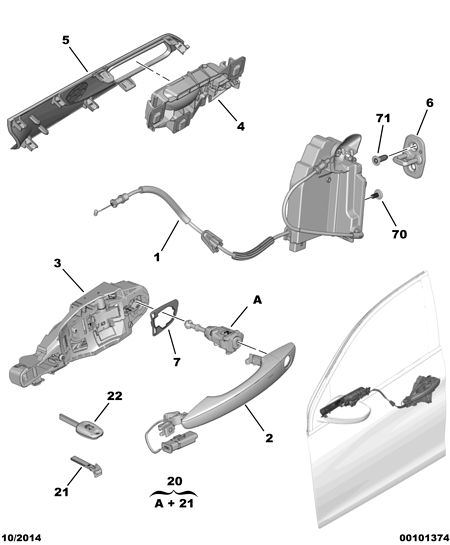 5
4
71
6
70
1
3
A
7
22
2
21
20
A + 21
10/2014
00101374