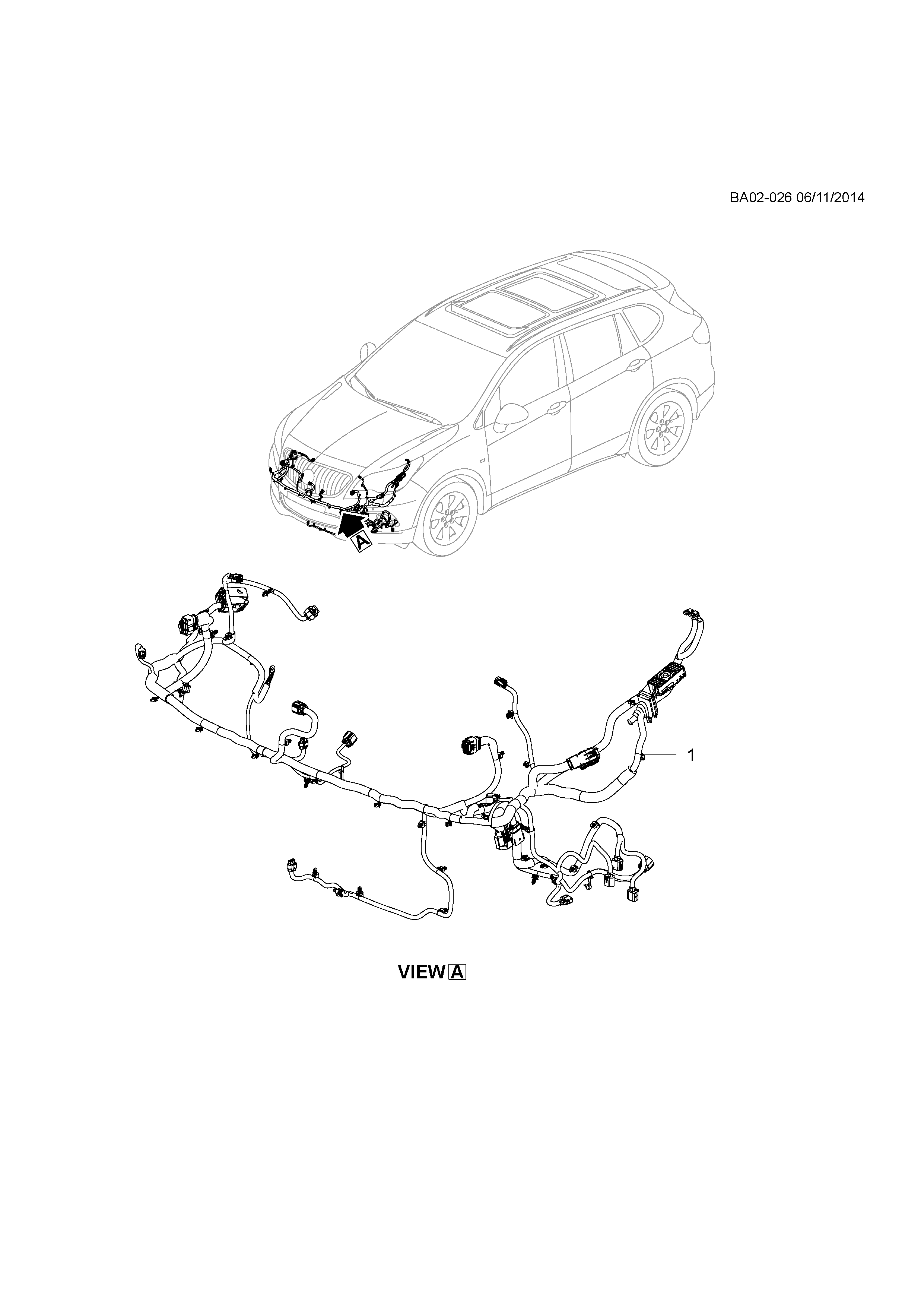 BA02-026 06/11/2014

A

1

VIEW A