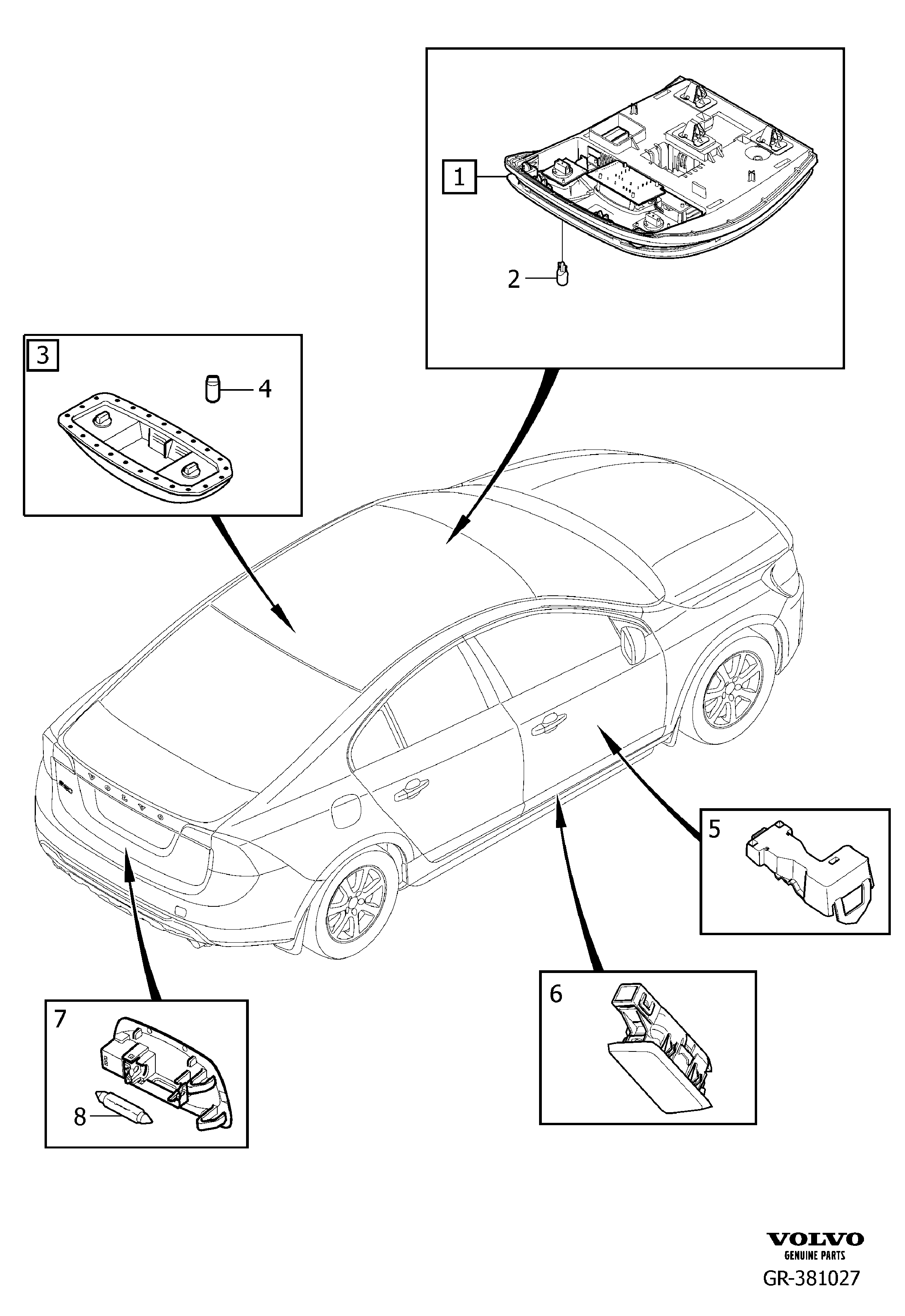 1
2
3
4
VOLVO
5
6
7
8
VOLVO
GENUINE PARTS
GR-381027