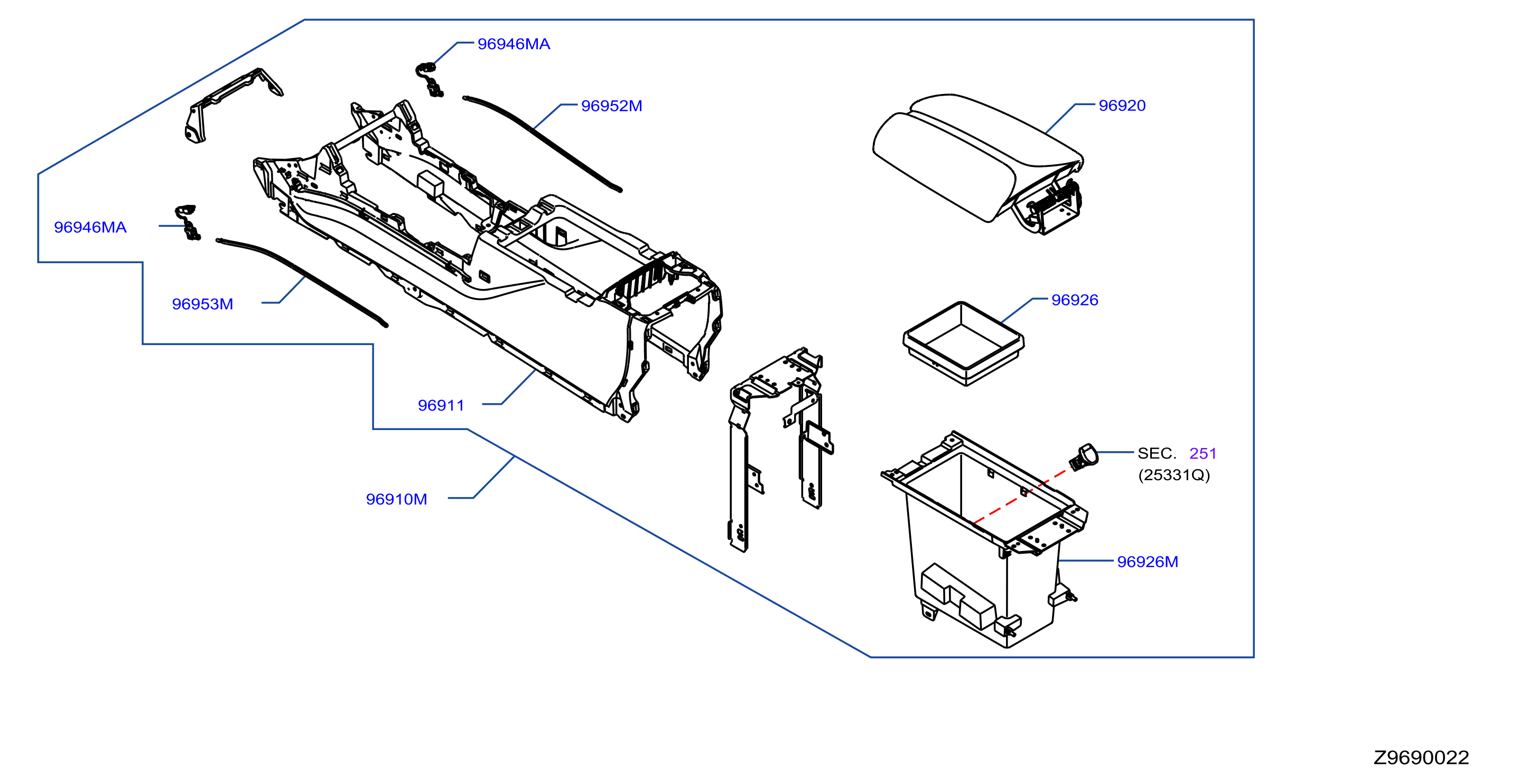 96946MA

96952M

96920

96946MA

96953M

96926

96911

SEC. 251
(25331Q)

96910M

96926M

Z9690022