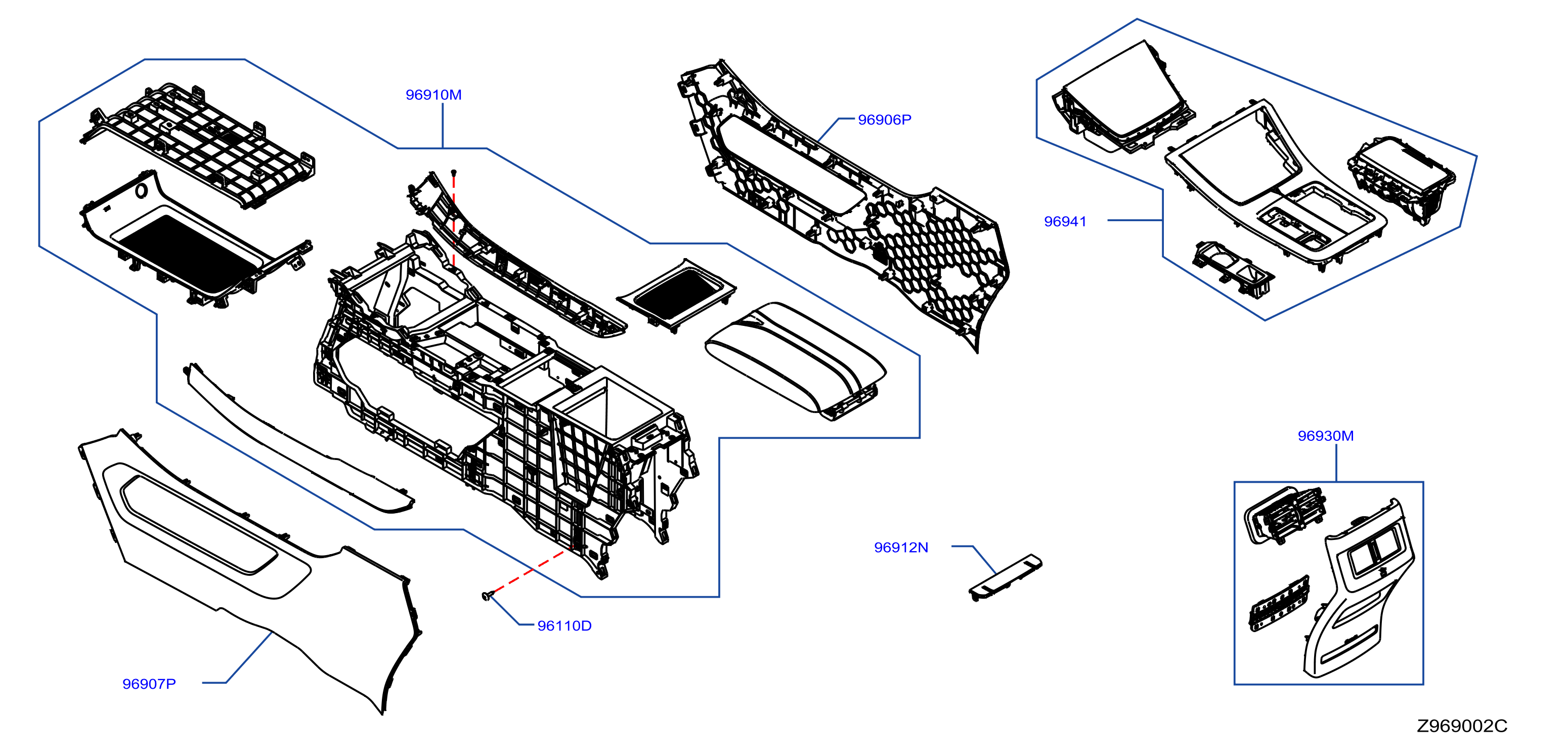 96910M
96906P
96941
96930M
96912N
96110D
96907P
Z969002C