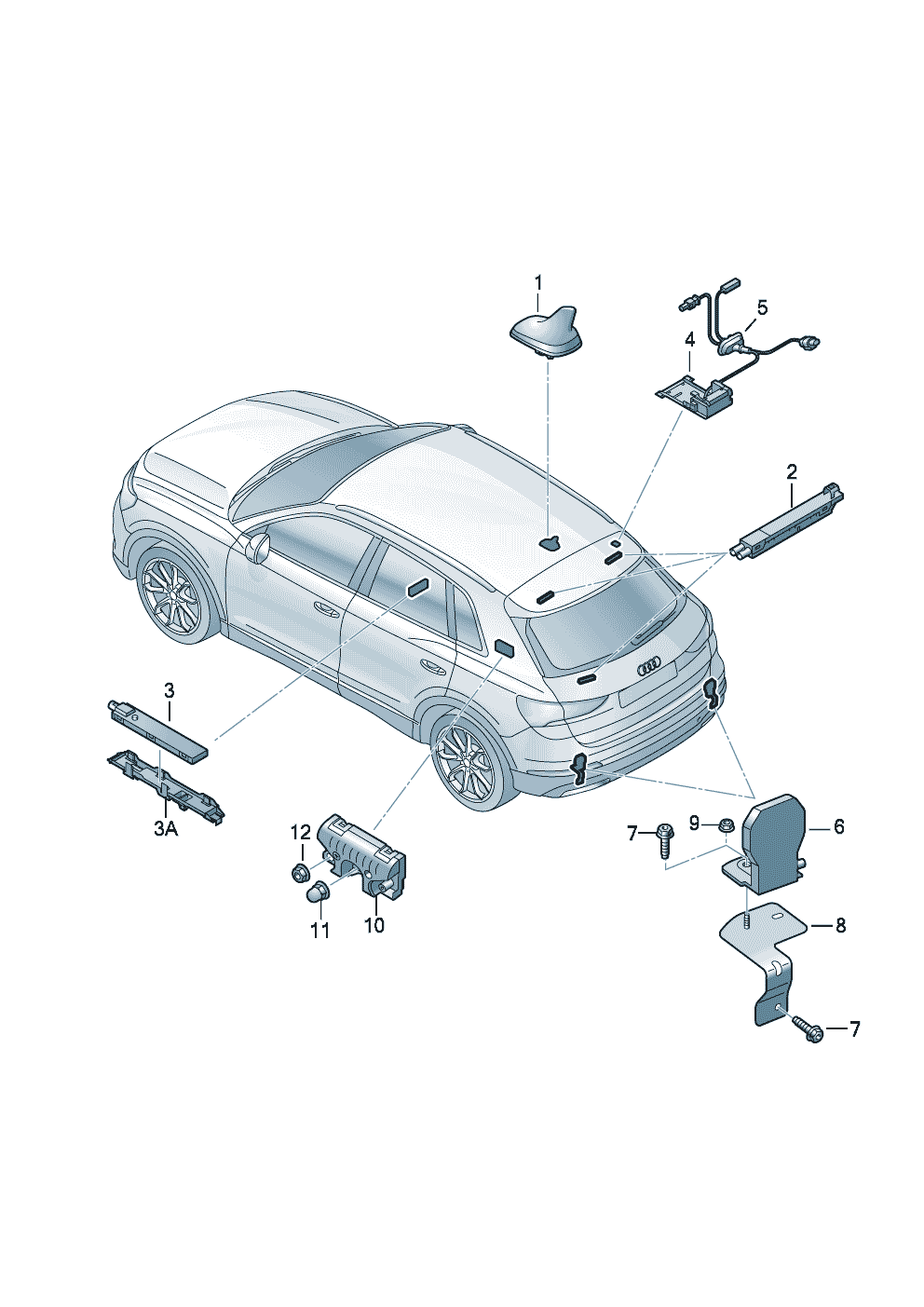 1
5
4
2
3
3A
12
11
10
7
9
6
8
7