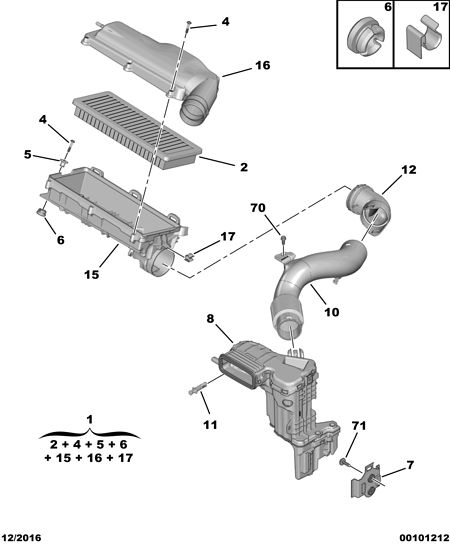 6
17
4
16
4
5
2
12
70
6
17
15
10
8
11
1
2 + 4 + 5 + 6
+ 15 + 16 + 17
71
7
12/2016
00101212