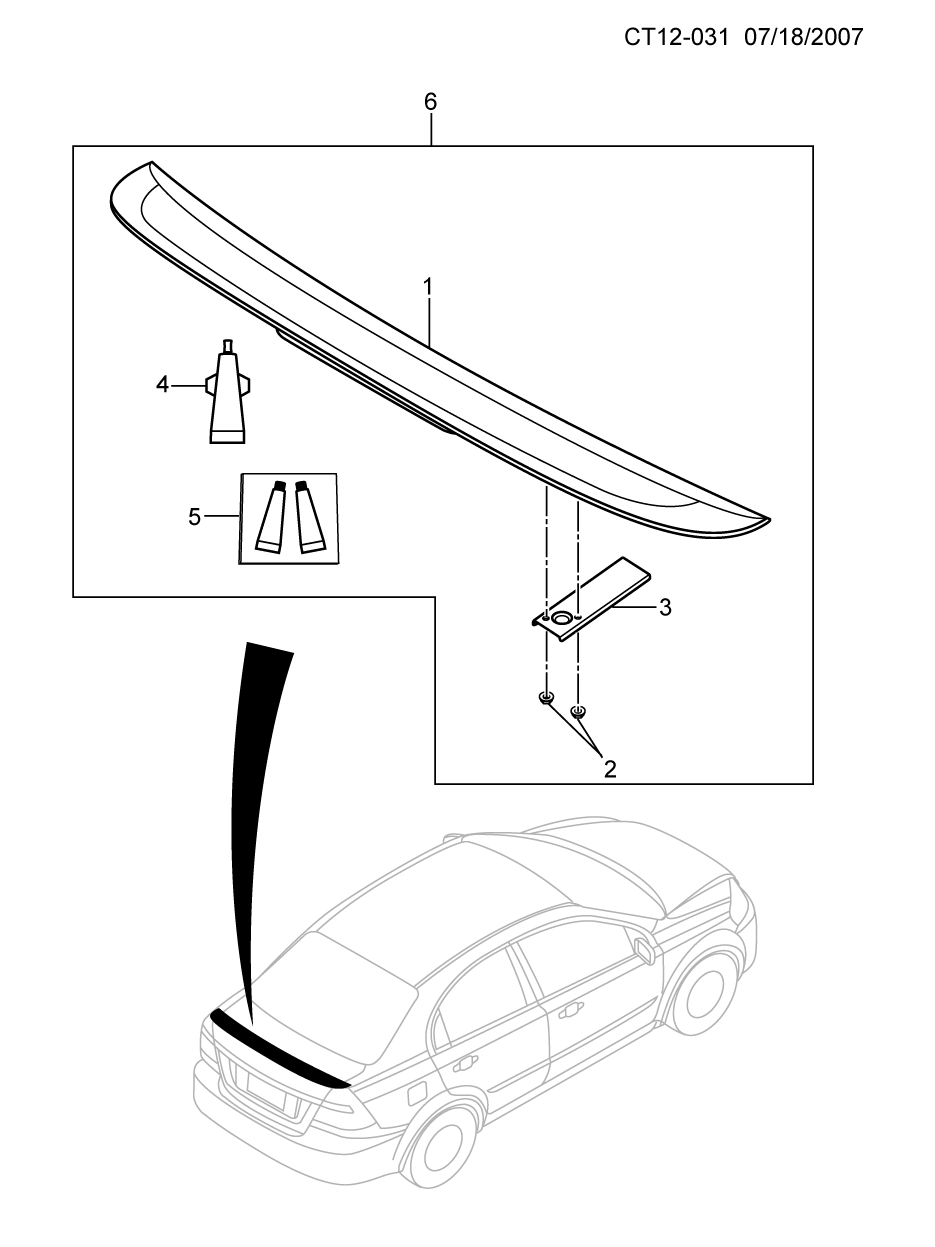 CT12-031 07/18/2007

6

1

4

5

3

2