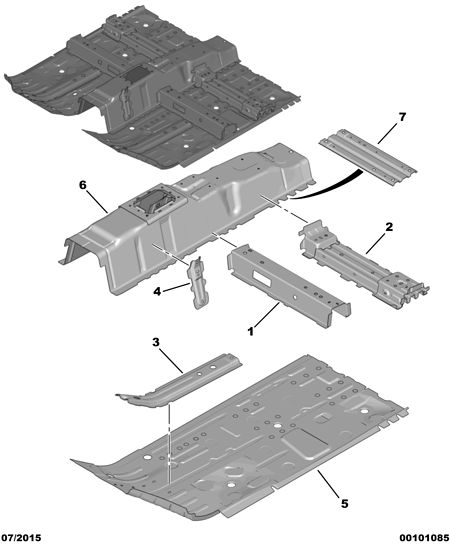 7

6

2

4

1

3

5

07/2015

00101085