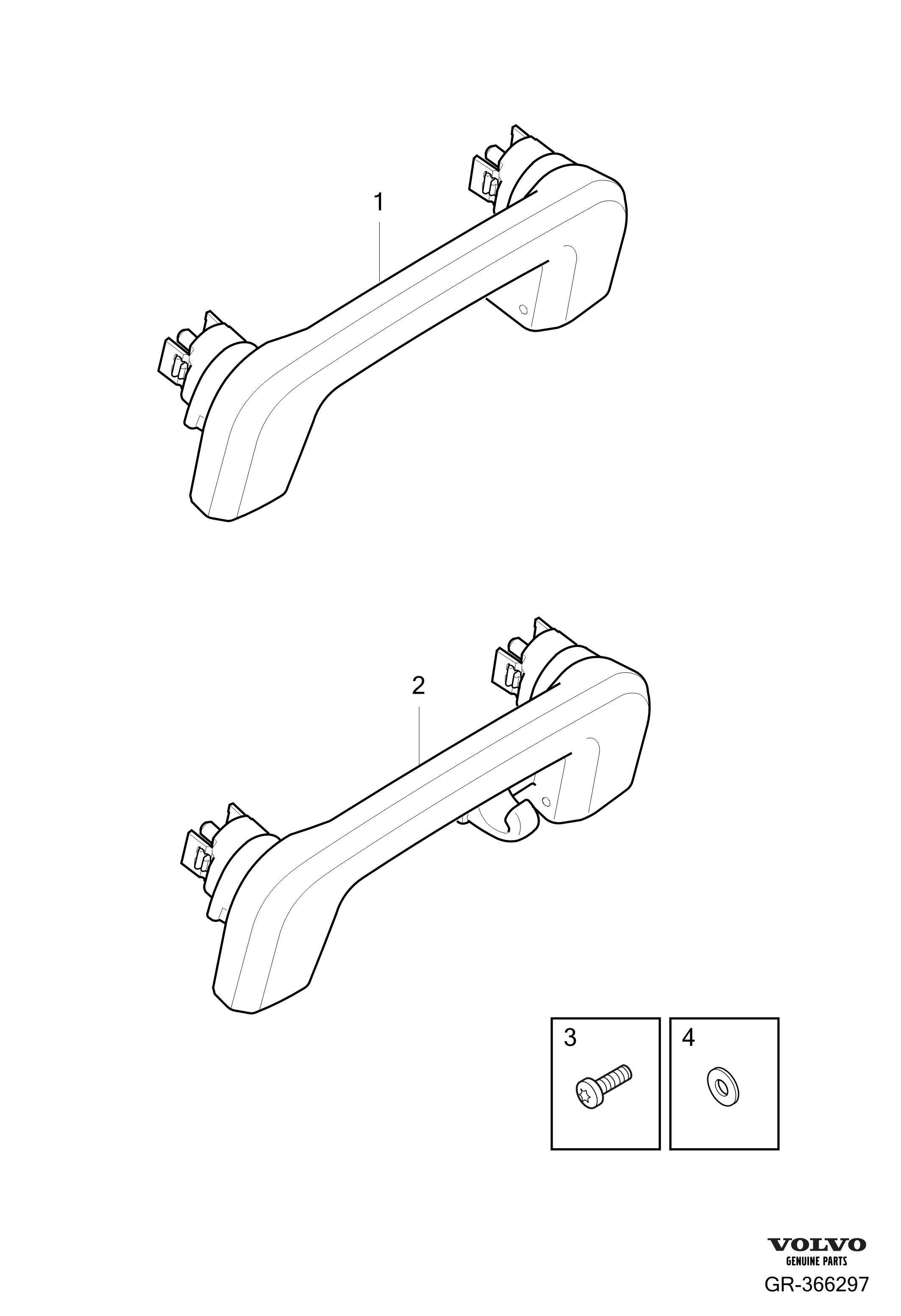 1

2

3

4

VOLVO
GENUINE PARTS

GR-366297