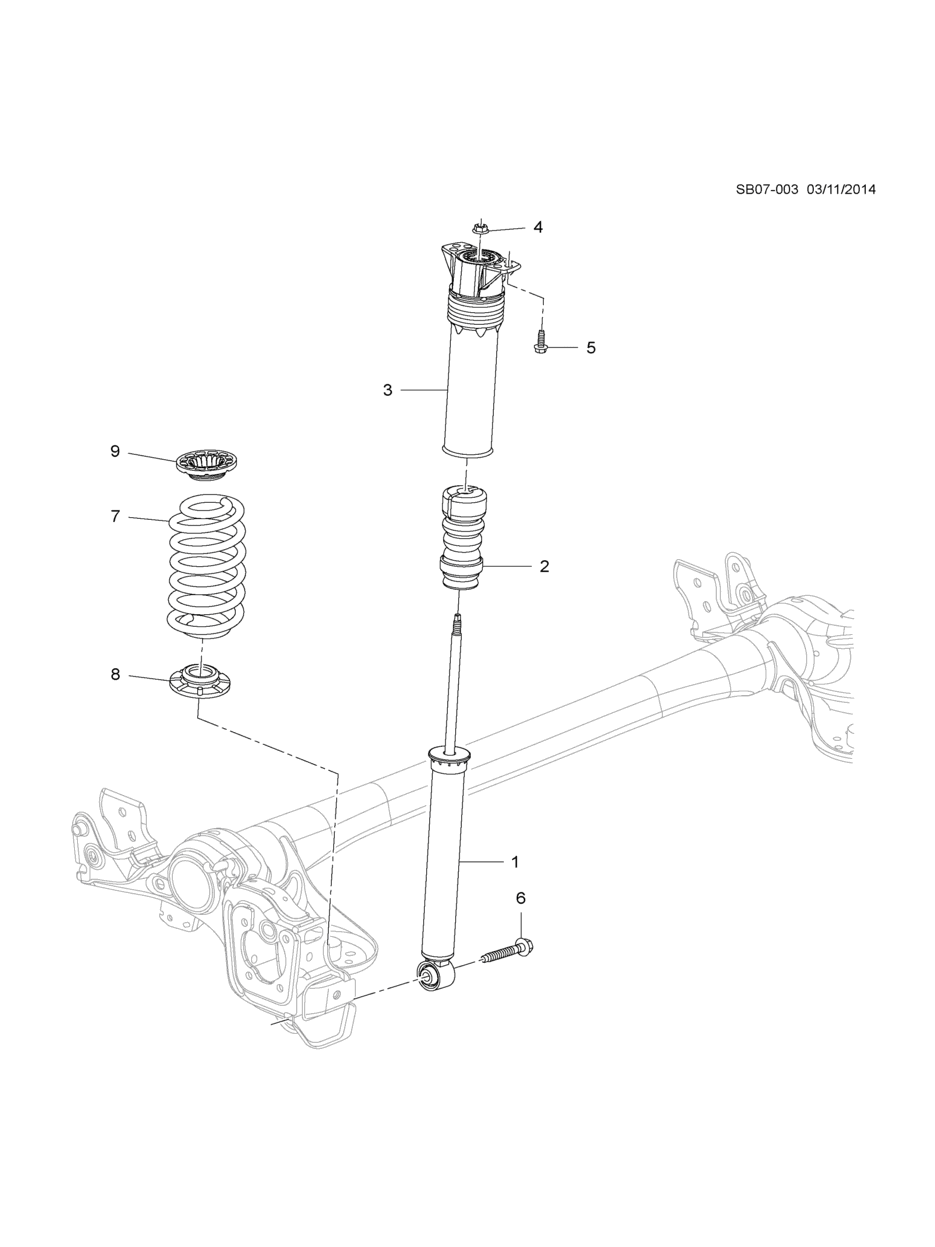 SB07-003 03/11/2014

4

5

3

9

7

2

8

1

6