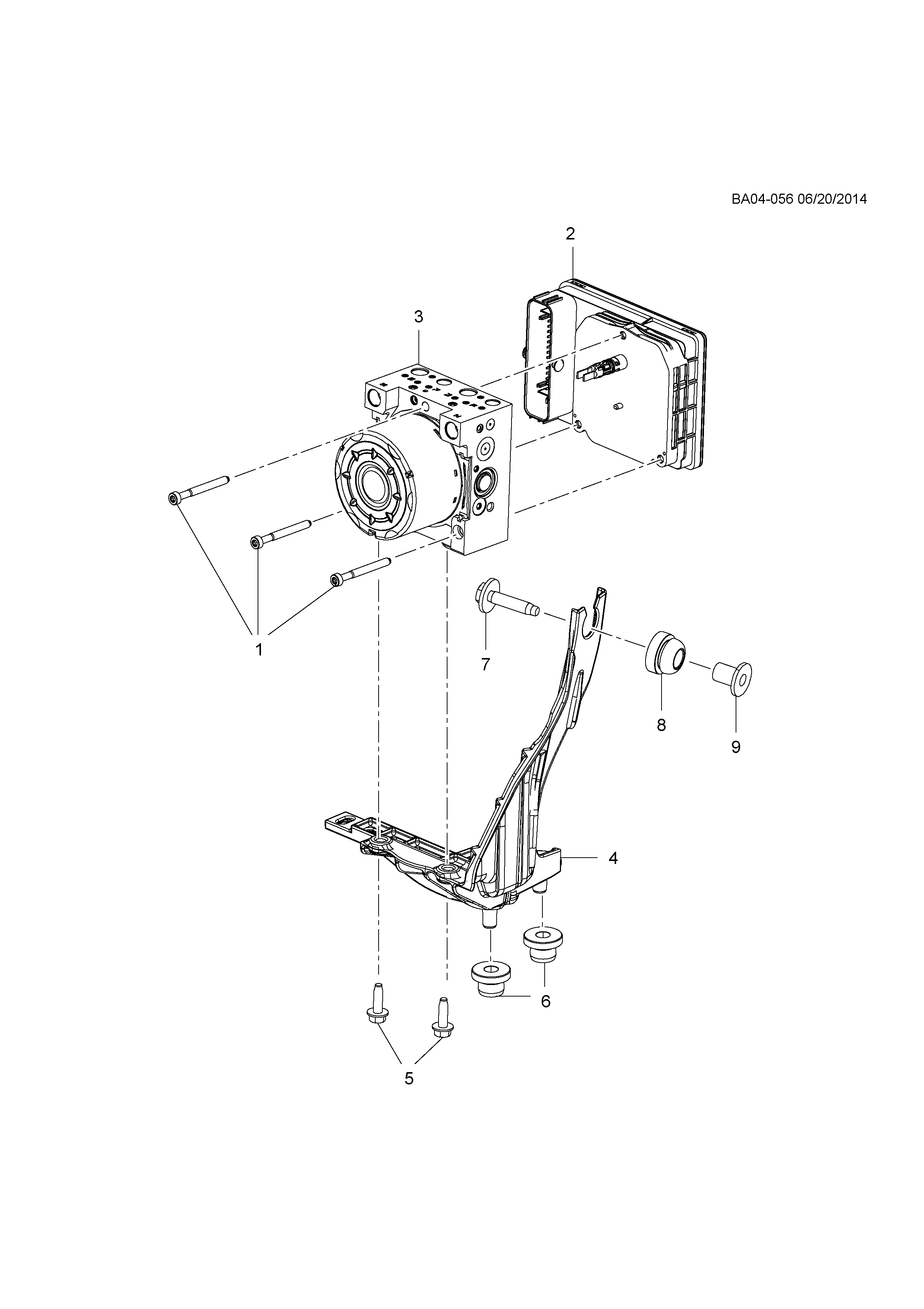 BA04-056 06/20/2014

2

3

1

7

8

9

4

6

5